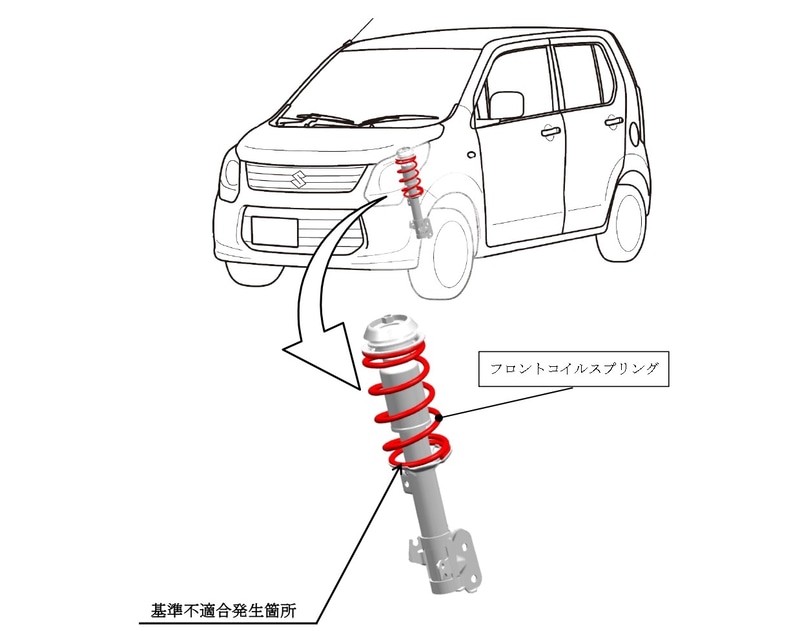 フロントコイルスプリング

基準不適合発生箇所