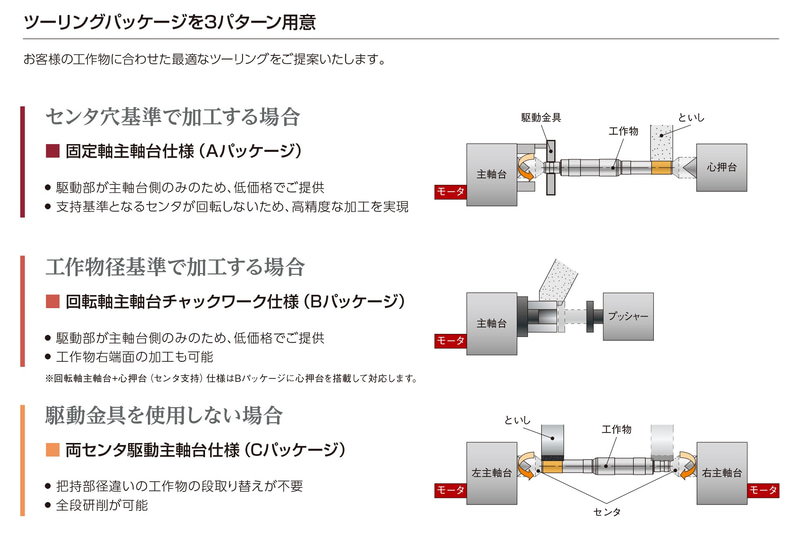 ツーリングパッケージを3パターン用意

お客様の工作物に合わせた最適なツーリングをご提案いたします。

センタ穴基準で加工する場合

■ 固定軸主軸台仕様（Aパッケージ）

● 駆動部が主軸台側のみのため、低価格でご提供
● 支持基準となるセンタが回転しないため、高精度な加工を実現

駆動金具
工作物
といし
主軸台
心押台
モータ

工作物径基準で加工する場合

■ 回転軸主軸台チャックワーク仕様（Bパッケージ）

● 駆動部が主軸台側のみのため、低価格でご提供
● 工作物右端面の加工も可能

※回転軸主軸台+心押台（センタ支持）仕様はBパッケージに心押台を搭載して対応します。

主軸台
プッシャー
モータ

駆動金具を使用しない場合

■ 両センタ駆動主軸台仕様（Cパッケージ）

● 把持部径違いの工作物の段取り替えが不要
● 全段研削が可能

といし
工作物
左主軸台
右主軸台
モータ
モータ
センタ