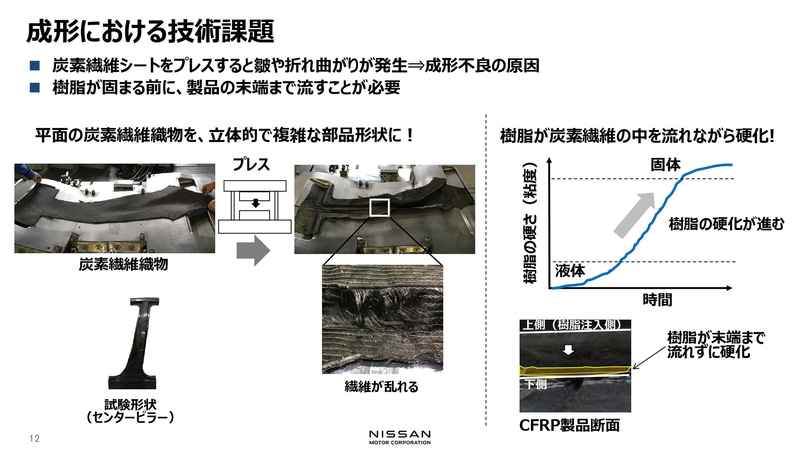 成形における技術課題

■ 炭素繊維シートをプレスすると皺や折れ曲がりが発生⇒成形不良の原因
■ 樹脂が固まる前に、製品の末端まで流すことが必要

平面の炭素繊維織物を、立体的で複雑な部品形状に！

プレス

炭素繊維織物

試験形状
（センターピラー）

繊維が乱れる

樹脂が炭素繊維の中を流れながら硬化!

樹脂の硬さ（粘度）

固体

樹脂の硬化が進む

液体

時間

上側（樹脂注入側）

下側

樹脂が末端まで流れずに硬化

CFRP製品断面

12

NISSAN
MOTOR CORPORATION