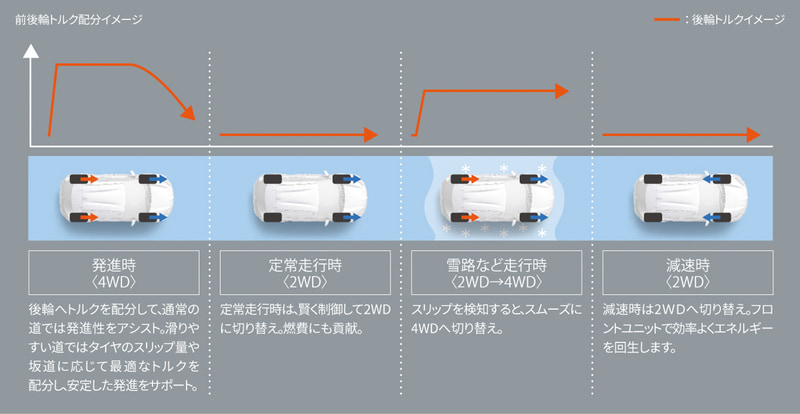 前後輪トルク配分イメージ

：後輪トルクイメージ

発進時
〈4WD〉

後輪へトルクを配分して、通常の道では発進性をアシスト。滑りやすい道ではタイヤのスリップ量や坂道に応じて最適なトルクを配分し、安定した発進をサポート。

定常走行時
〈2WD〉

定常走行時は、賢く制御して2WDに切り替え。燃費にも貢献。

雪路など走行時
〈2WD→4WD〉

スリップを検知すると、スムーズに4WDへ切り替え。

減速時
〈2WD〉

減速時は2WDへ切り替え。フロントユニットで効率よくエネルギーを回生します。