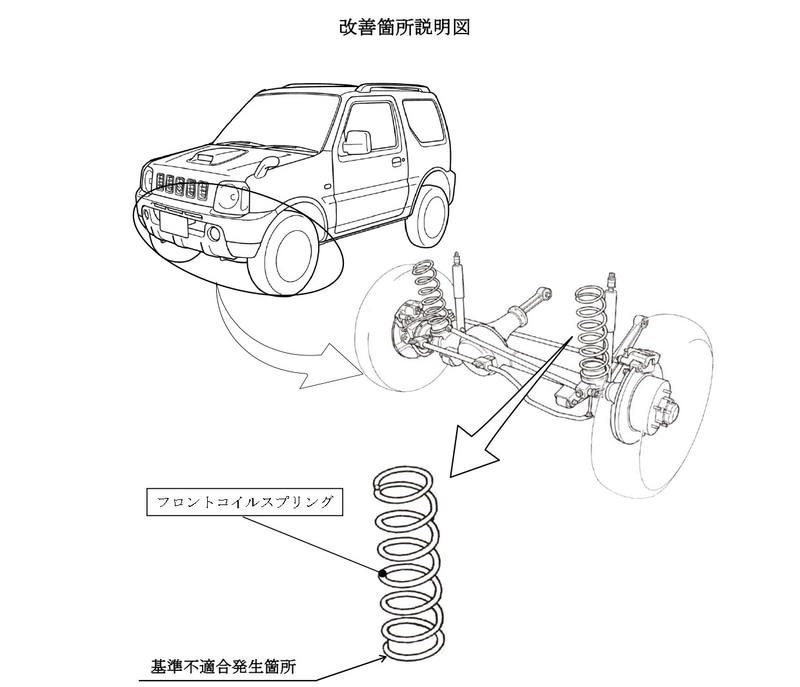 改善箇所説明図

フロントコイルスプリング

基準不適合発生箇所