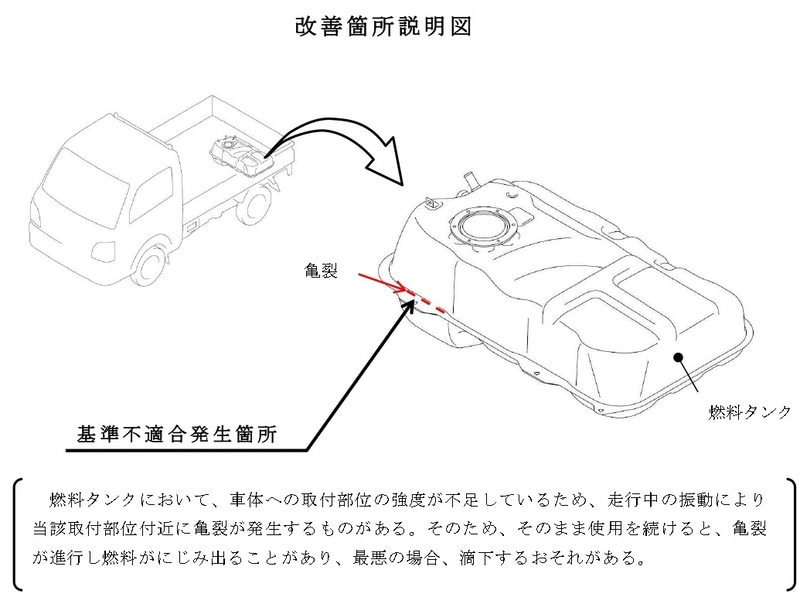 改善箇所説明図

亀裂

燃料タンク

基準不適合発生箇所

燃料タンクにおいて、車体への取付部位の強度が不足しているため、走行中の振動により当該取付部位付近に亀裂が発生するものがある。そのため、そのまま使用を続けると、亀裂が進行し燃料がにじみ出ることがあり、最悪の場合、滴下するおそれがある。