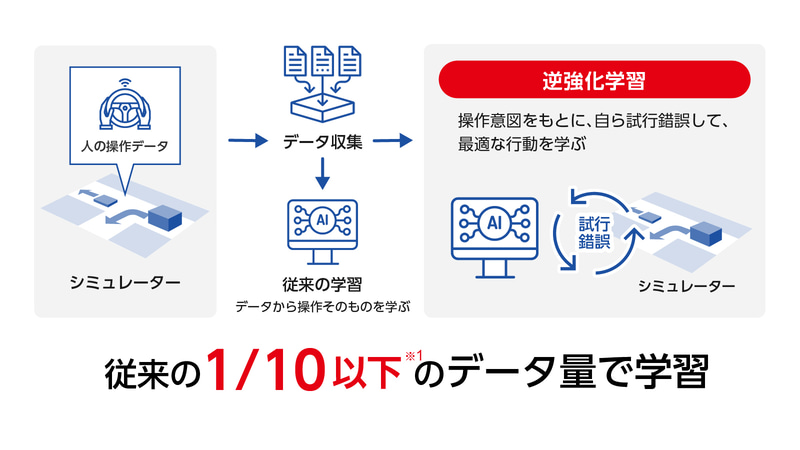 人の操作データ

シミュレーター

データ収集

AI

従来の学習
データから操作そのものを学ぶ

逆強化学習

操作意図をもとに、自ら試行錯誤して、最適な行動を学ぶ

AI

試行錯誤

シミュレーター

従来の1/10以下※1のデータ量で学習