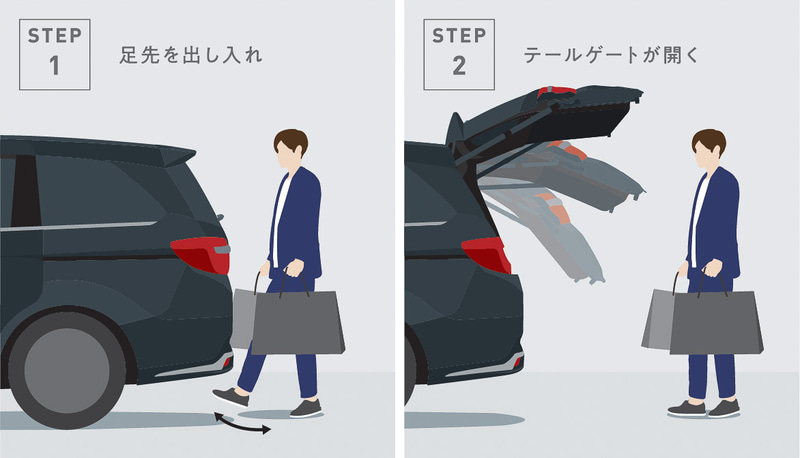 STEP 1

足先を出し入れ

STEP 2

テールゲートが開く