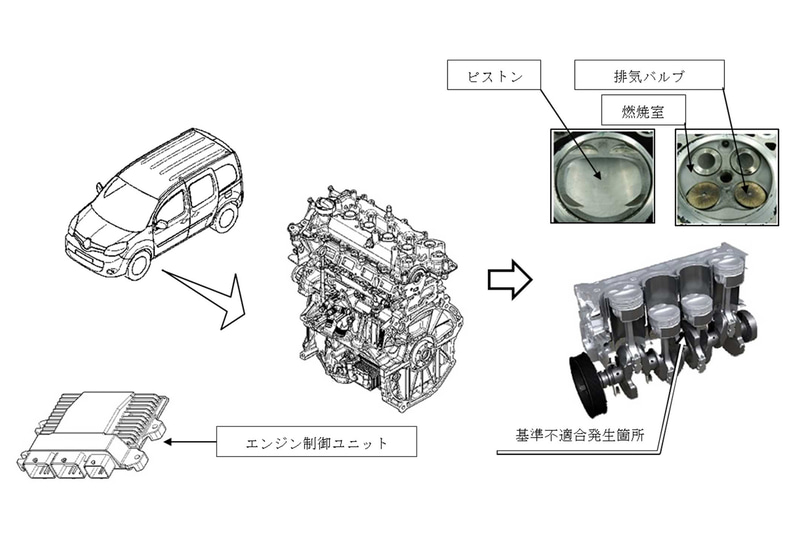 ピストン

排気バルブ

燃焼室

エンジン制御ユニット

基準不適合発生箇所