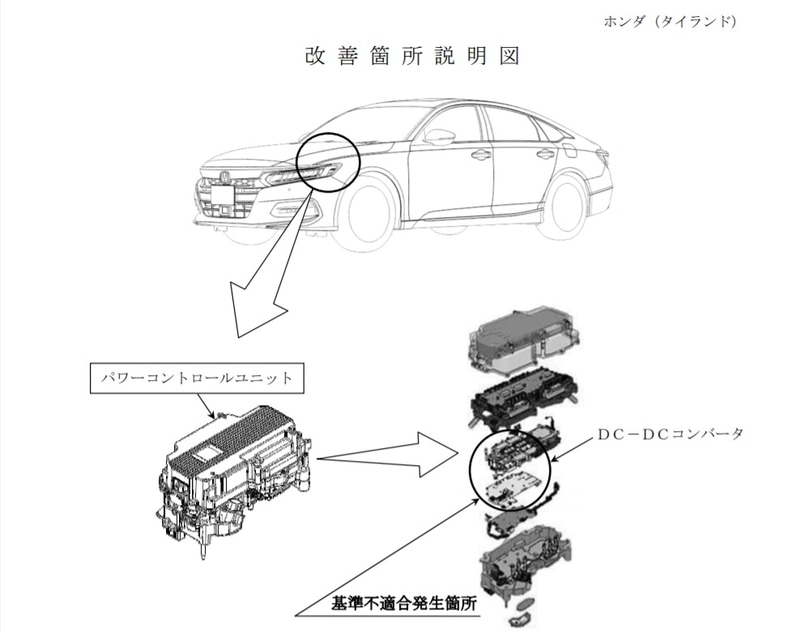 ホンダ（タイランド）

改善箇所説明図

パワーコントロールユニット

ＤＣ－ＤＣコンバータ

基準不適合発生箇所