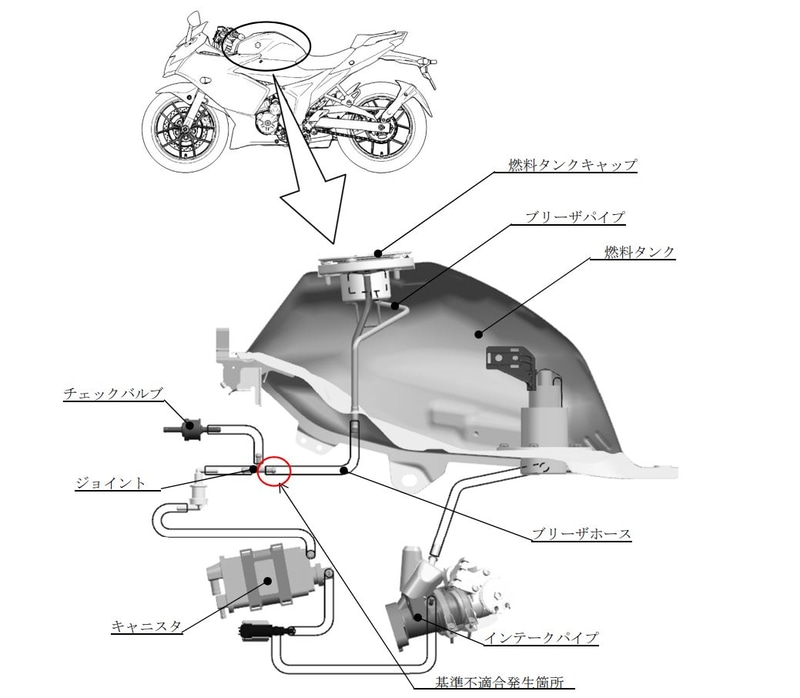 燃料タンクキャップ

ブリーザパイプ

燃料タンク

チェックバルブ

ジョイント

ブリーザホース

キャニスタ

インテークパイプ

基準不適合発生箇所