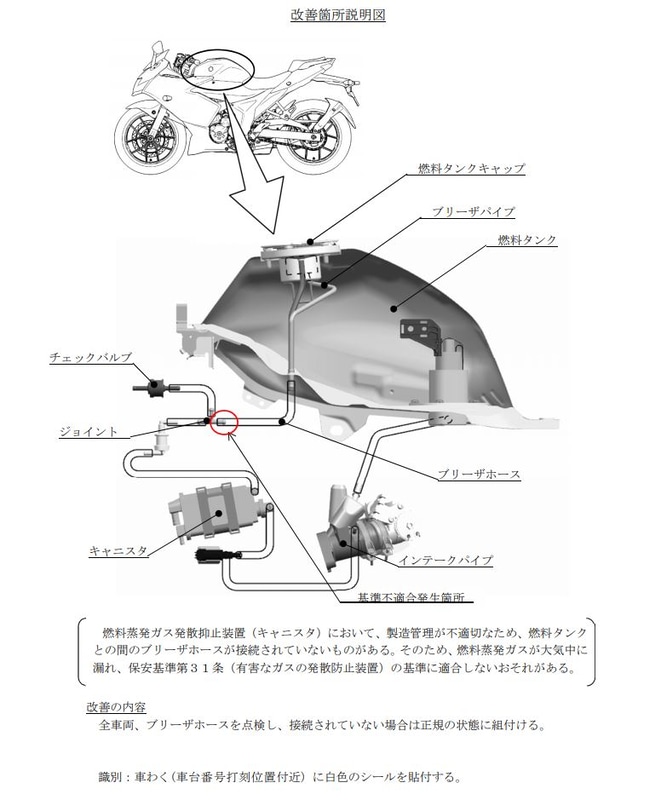 改善箇所説明図

燃料タンクキャップ

ブリーザパイプ

燃料タンク

チェックバルブ

ジョイント

ブリーザホース

キャニスタ

インテークパイプ

基準不適合発生箇所

燃料蒸発ガス発散抑止装置（キャニスタ）において、製造管理が不適切なため、燃料タンクとの間のブリーザホースが接続されていないものがある。そのため、燃料蒸発ガスが大気中に漏れ、保安基準第３１条（有害なガスの発散防止装置）の基準に適合しないおそれがある。

改善の内容
全車両、ブリーザホースを点検し、接続されていない場合は正規の状態に組付ける。

識別：車わく（車台番号打刻位置付近）に白色のシールを貼付する。