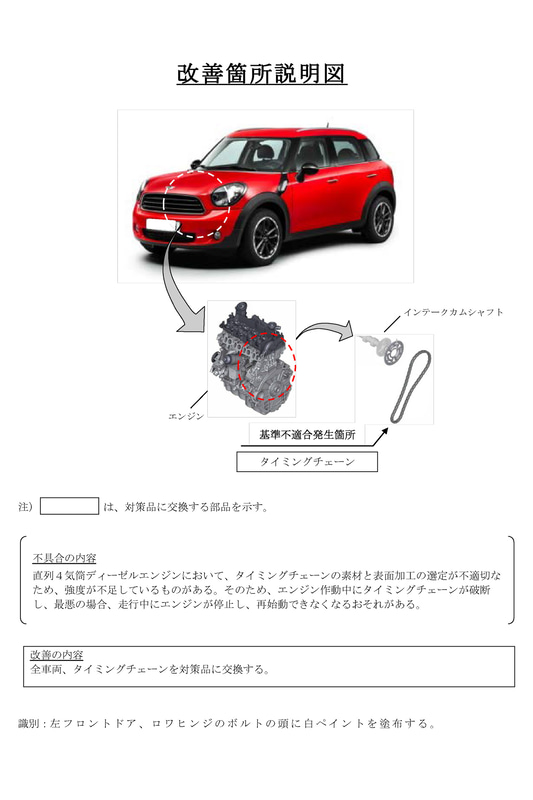 改善箇所説明図

インテークカムシャフト

エンジン

基準不適合発生箇所

タイミングチェーン

注）　　　　は、対策品に交換する部品を示す。

不具合の内容
直列４気筒ディーゼルエンジンにおいて、タイミングチェーンの素材と表面加工の選定が不適切なため、強度が不足しているものがある。そのため、エンジン作動中にタイミングチェーンが破断し、最悪の場合、走行中にエンジンが停止し、再始動できなくなるおそれがある。

改善の内容
全車両、タイミングチェーンを対策品に交換する。

識別：左フロントドア、ロワヒンジのボルトの頭に白ペイントを塗布する。