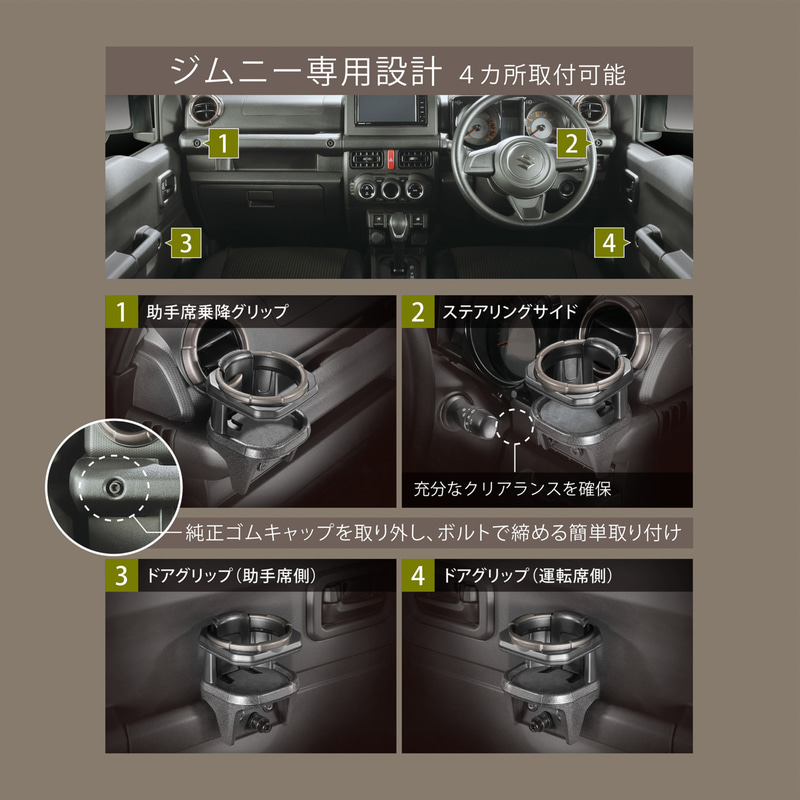 ジムニー専用設計 4カ所取付可能

1
2
3
4

1 助手席乗降グリップ

2 ステアリングサイド

充分なクリアランスを確保

純正ゴムキャップを取り外し、ボルトで締める簡単取り付け

3 ドアグリップ（助手席側）

4 ドアグリップ（運転席側）