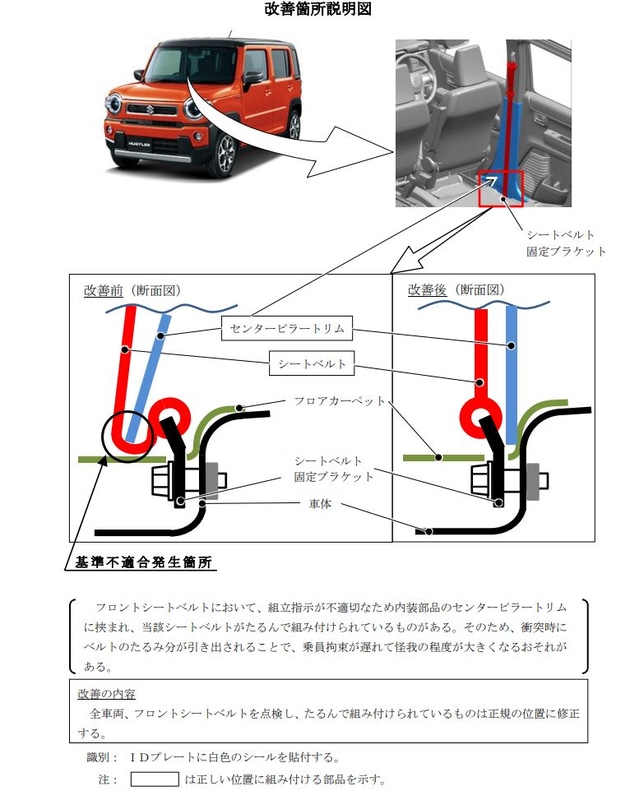 改善箇所説明図

HUSTLER

シートベルト
固定ブラケット

改善前（断面図）

改善後（断面図）

センターピラートリム

シートベルト

フロアカーペット

シートベルト
固定ブラケット

車体

基準不適合発生箇所

フロントシートベルトにおいて、組立指示が不適切なため内装部品のセンターピラートリムに挟まれ、当該シートベルトがたるんで組み付けられているものがある。そのため、衝突時にベルトのたるみ分が引き出されることで、乗員拘束が遅れて怪我の程度が大きくなるおそれがある。

改善の内容
全車両、フロントシートベルトを点検し、たるんで組み付けられているものは正規の位置に修正する。

識別：　ＩＤプレートに白色のシールを貼付する。

注：　　は正しい位置に組み付ける部品を示す。