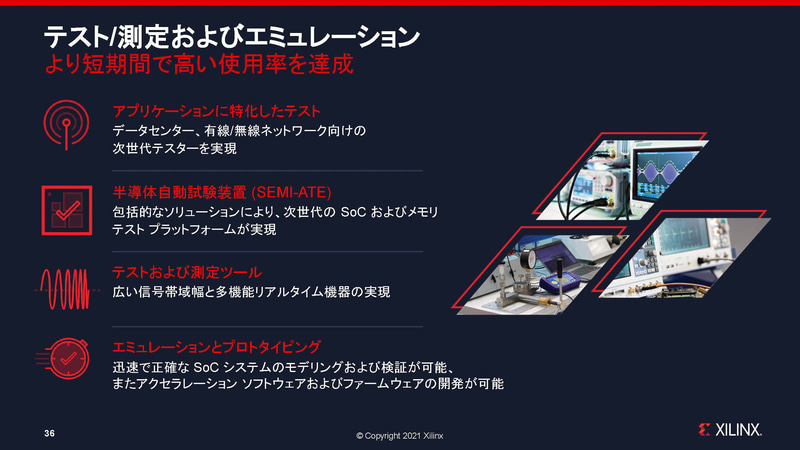 テスト/測定およびエミュレーション
より短期間で高い使用率を達成

アプリケーションに特化したテスト
データセンター、有線/無線ネットワーク向けの次世代テスターを実現

半導体自動試験装置 (SEMI-ATE)
包括的なソリューションにより、次世代の SoC およびメモリ テスト プラットフォームが実現

テストおよび測定ツール
広い信号帯域幅と多機能リアルタイム機器の実現

エミュレーションとプロトタイピング
迅速で正確な SoC システムのモデリングおよび検証が可能、またアクセラレーション ソフトウェアおよびファームウェアの開発が可能

36

© Copyright 2021 Xilinx

XILINX.