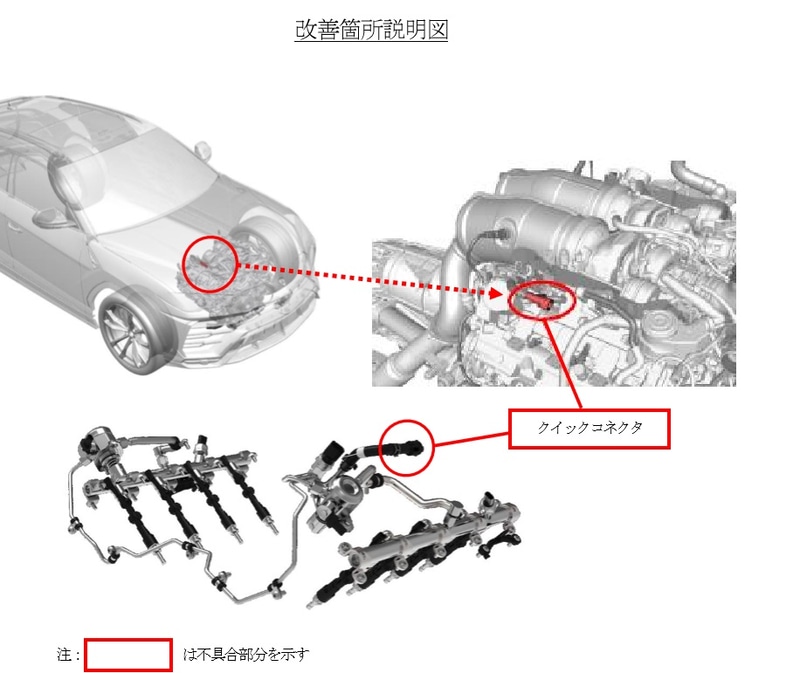 改善箇所説明図

クイックコネクタ

注：　は不具合部分を示す