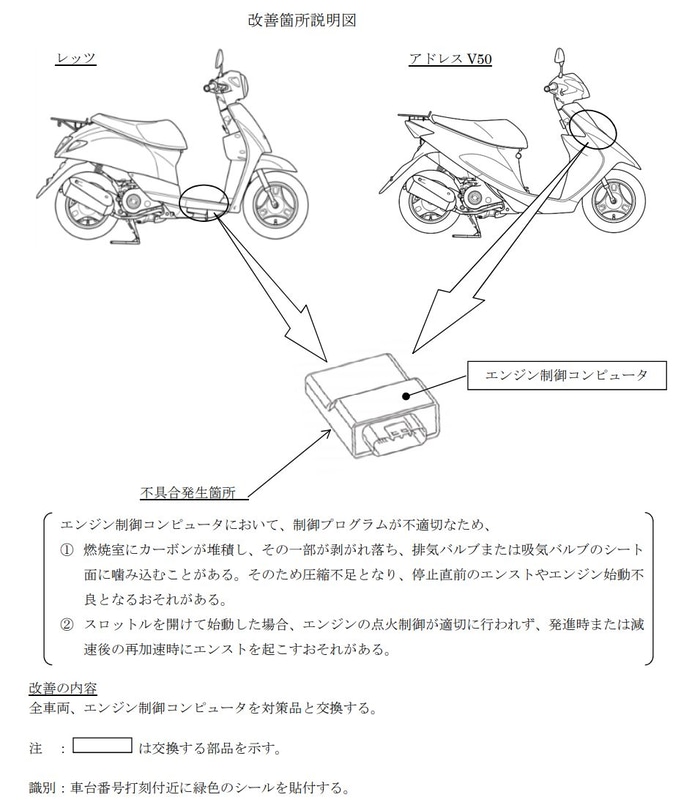 改善箇所説明図

レッツ

アドレス V50

エンジン制御コンピュータ

不具合発生箇所

エンジン制御コンピュータにおいて、制御プログラムが不適切なため、
① 燃焼室にカーボンが堆積し、その一部が剥がれ落ち、排気バルブまたは吸気バルブのシート面に噛み込むことがある。そのため圧縮不足となり、停止直前のエンストやエンジン始動不良となるおそれがある。
② スロットルを開けて始動した場合、エンジンの点火制御が適切に行われず、発進時または減速後の再加速時にエンストを起こすおそれがある。

改善の内容
全車両、エンジン制御コンピュータを対策品と交換する。

注 ： は交換する部品を示す。

識別：車台番号打刻付近に緑色のシールを貼付する。