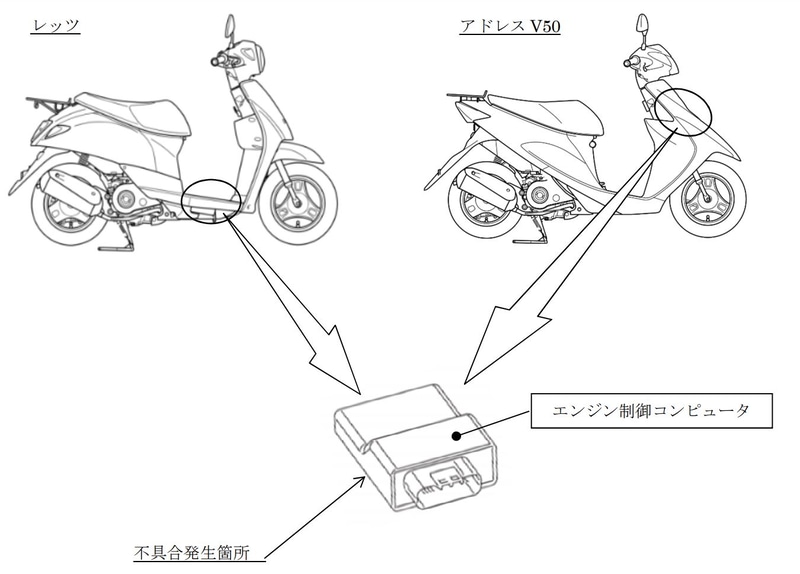 レッツ

アドレス V50

エンジン制御コンピュータ

不具合発生箇所