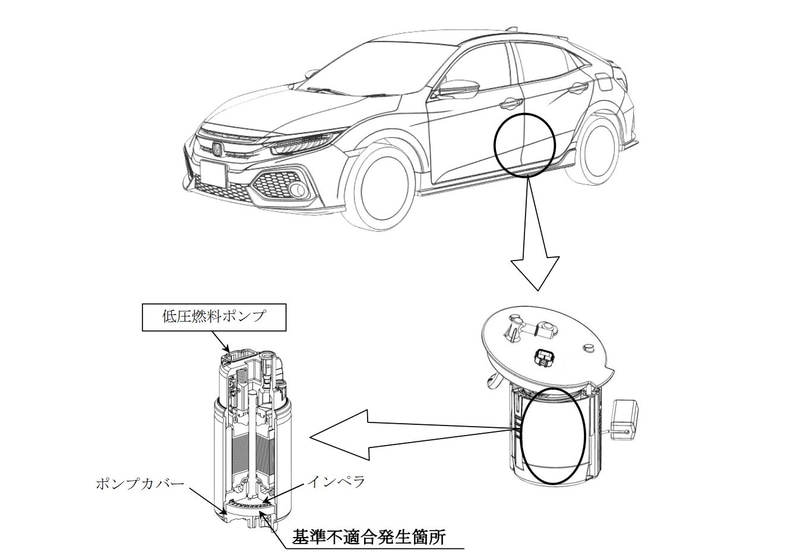 低圧燃料ポンプ

ポンプカバー

インペラ

基準不適合発生箇所