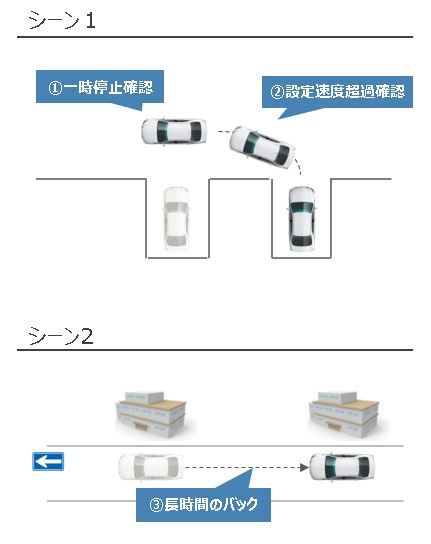 シーン1

①一時停止確認

②設定速度超過確認

シーン2

③長時間のバック