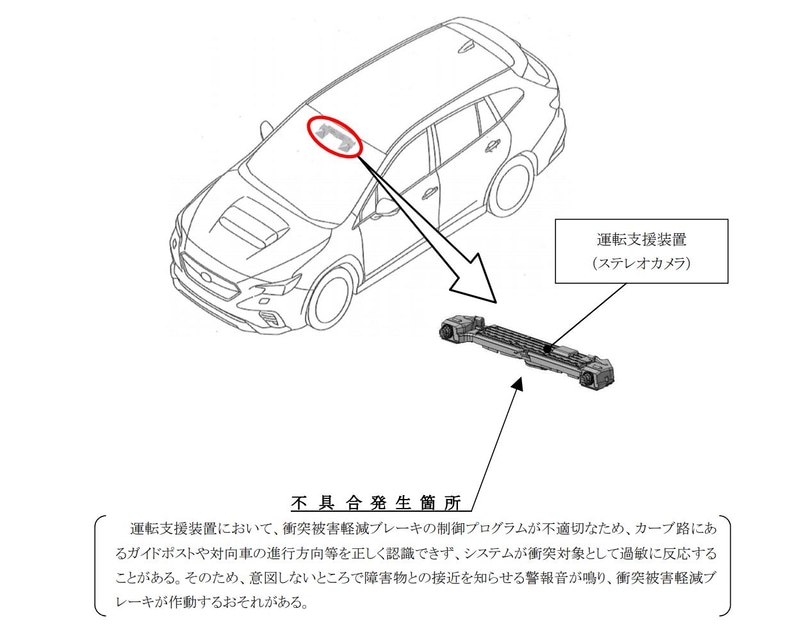 運転支援装置
(ステレオカメラ)

不具合発生箇所

運転支援装置において、衝突被害軽減ブレーキの制御プログラムが不適切なため、カーブ路にあるガイドポストや対向車の進行方向等を正しく認識できず、システムが衝突対象として過敏に反応することがある。そのため、意図しないところで障害物との接近を知らせる警報音が鳴り、衝突被害軽減ブレーキが作動するおそれがある。