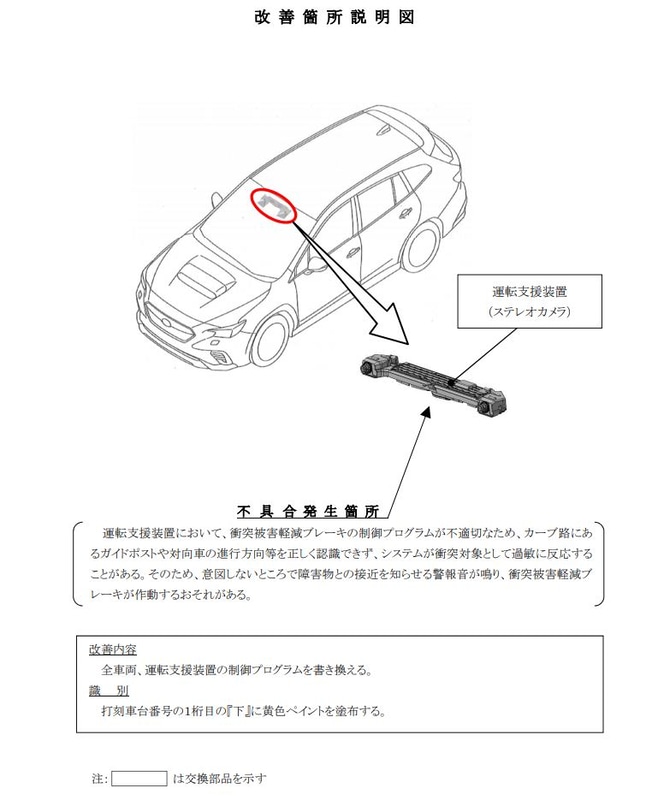 改善箇所説明図

運転支援装置
(ステレオカメラ)

不具合発生箇所

運転支援装置において、衝突被害軽減ブレーキの制御プログラムが不適切なため、カーブ路にあるガイドポストや対向車の進行方向等を正しく認識できず、システムが衝突対象として過敏に反応することがある。そのため、意図しないところで障害物との接近を知らせる警報音が鳴り、衝突被害軽減ブレーキが作動するおそれがある。

改善内容
全車両、運転支援装置の制御プログラムを書き換える。
識　別
打刻車台番号の1桁目の『下』に黄色ペイントを塗布する。

注: は交換部品を示す