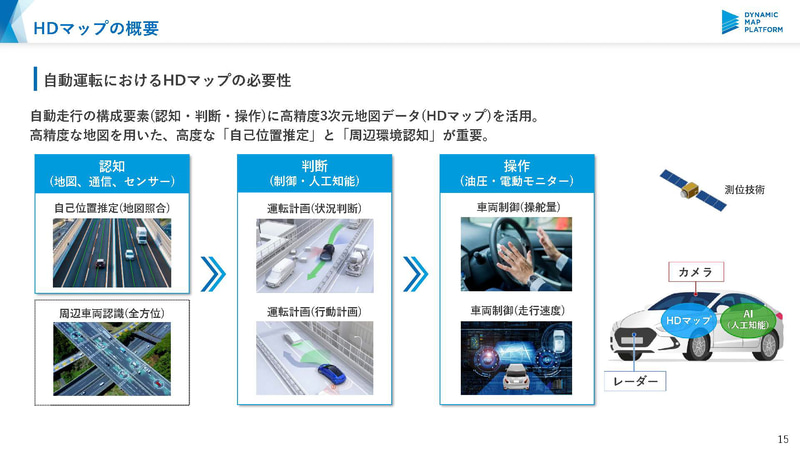 HDマップの概要

DYNAMIC MAP PLATFORM

自動運転におけるHDマップの必要性

自動走行の構成要素(認知・判断・操作)に高精度3次元地図データ(HDマップ)を活用。
高精度な地図を用いた、高度な「自己位置推定」と「周辺環境認知」が重要。

認知
(地図、通信、センサー)

自己位置推定(地図照合)

周辺車両認識(全方位)

判断
(制御・人工知能)

運転計画(状況判断)

運転計画(行動計画)

操作
(油圧・電動モニター)

車両制御(操舵量)

車両制御(走行速度)

測位技術

カメラ

HDマップ

AI
(人工知能)

レーダー

15