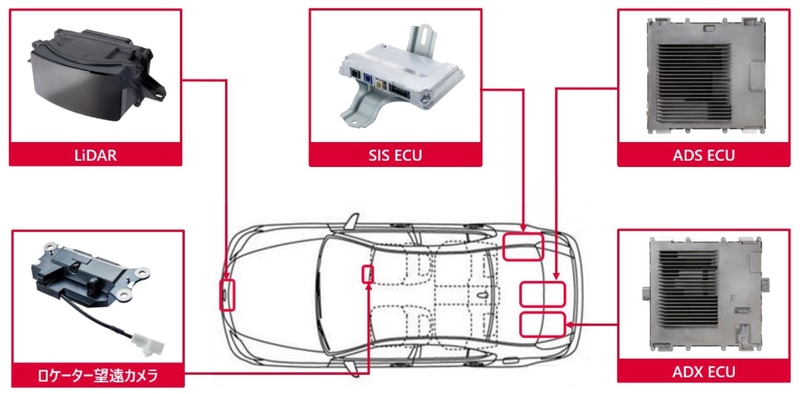 LiDAR

SIS ECU

ADS ECU

ロケーター望遠カメラ

ADX ECU