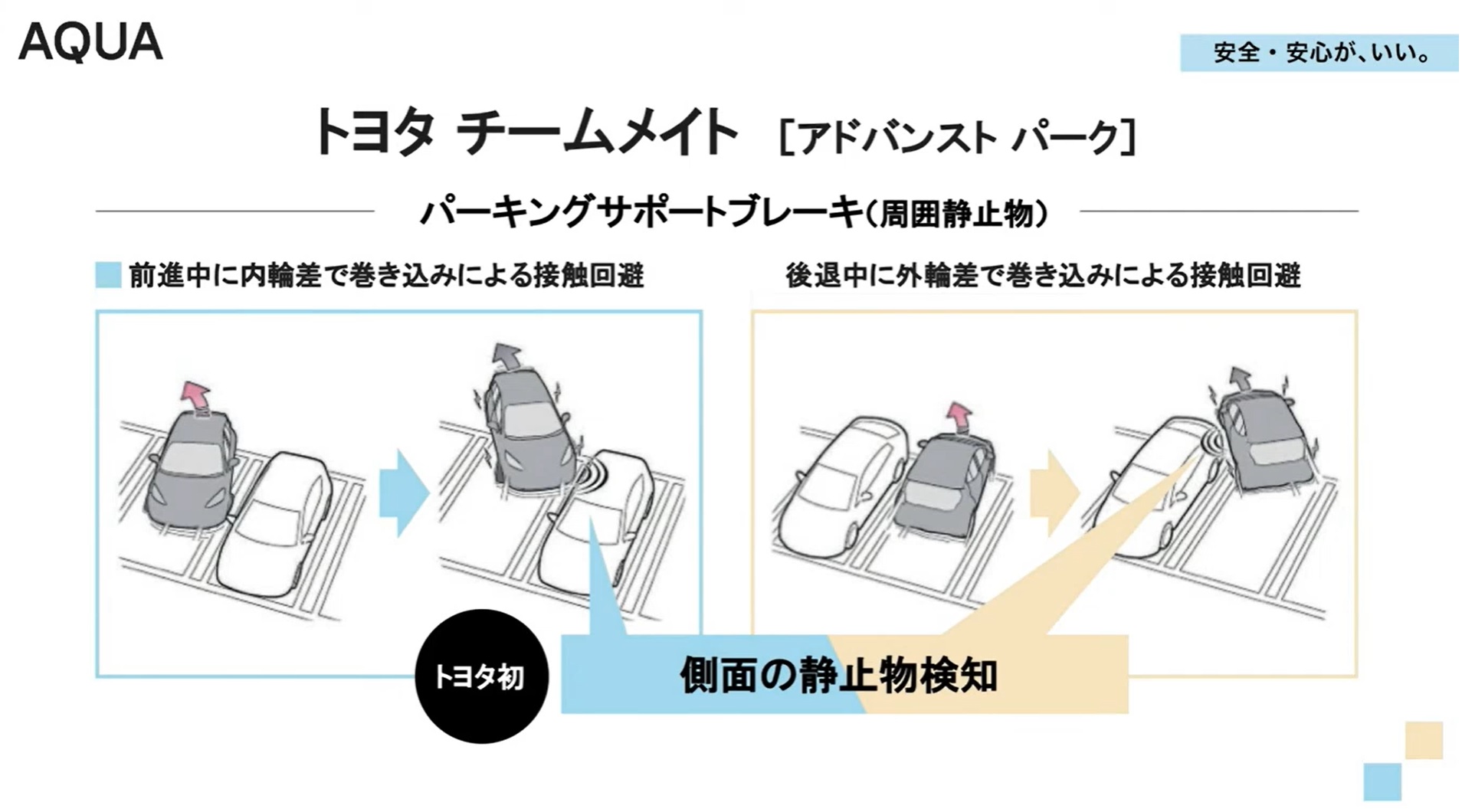 AQUA

安全・安心が、いい。

トヨタ チームメイト ［アドバンスト パーク］

パーキングサポートブレーキ（周囲静止物）

前進中に内輪差で巻き込みによる接触回避

後退中に外輪差で巻き込みによる接触回避

トヨタ初

側面の静止物検知