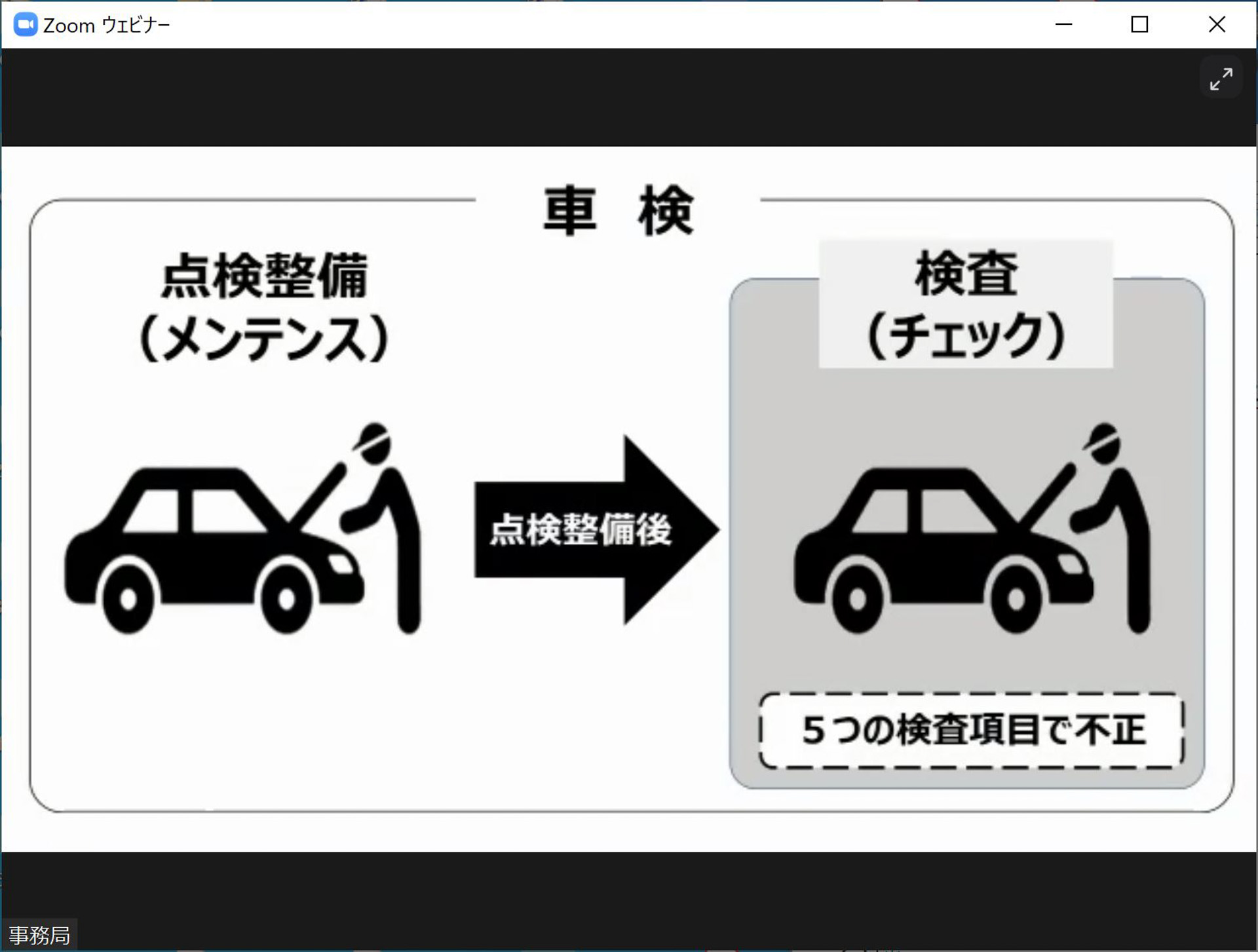 Zoom ウェビナー

車　検

点検整備
（メンテンス）

点検整備後

検査
（チェック）

５つの検査項目で不正

事務局