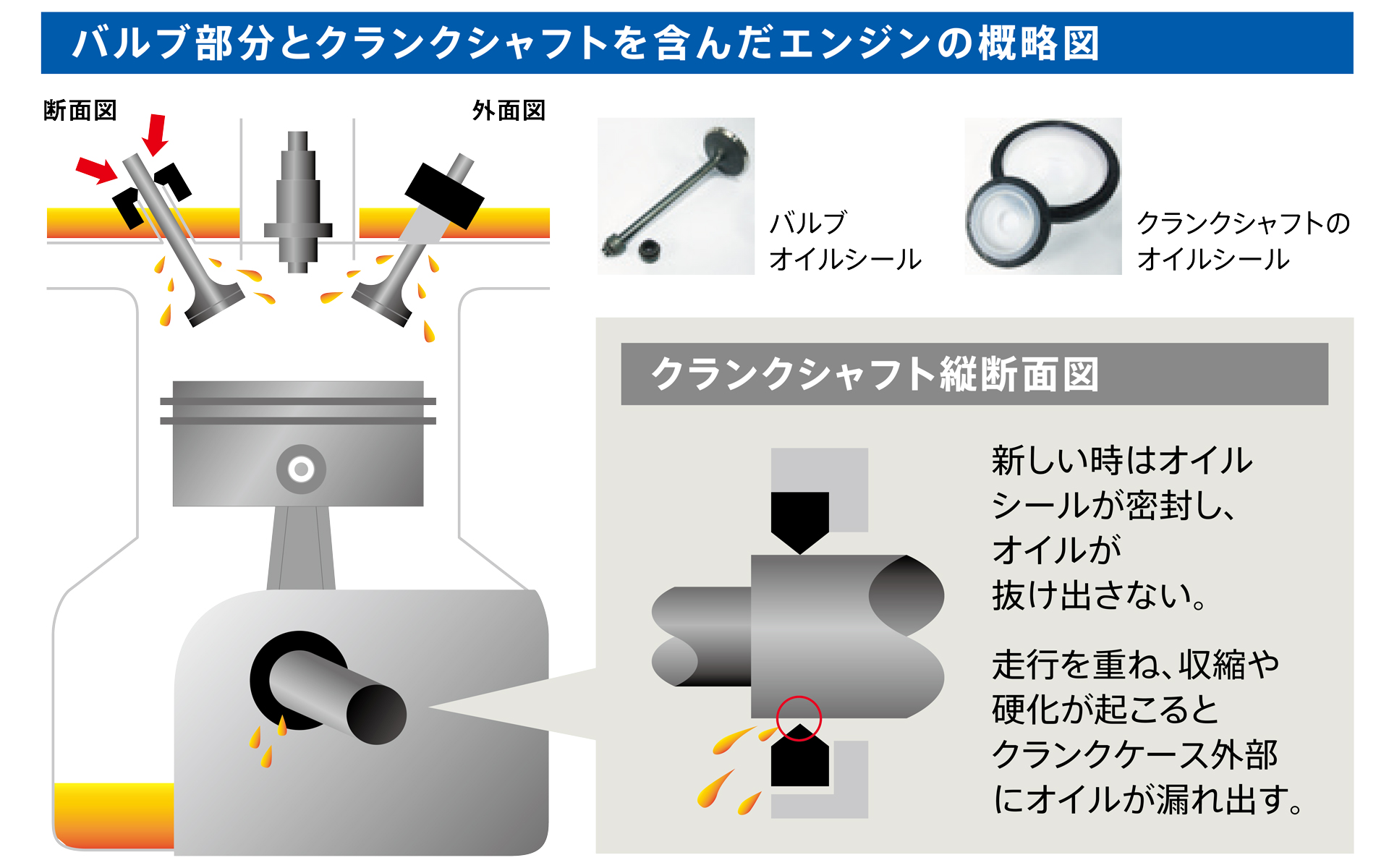 バルブ部分とクランクシャフトを含んだエンジンの概略図

断面図

外面図

バルブ
オイルシール

クランクシャフトの
オイルシール

クランクシャフト縦断面図

新しい時はオイルシールが密封し、オイルが抜け出さない。

走行を重ね、収縮や硬化が起こるとクランクケース外部にオイルが漏れ出す。