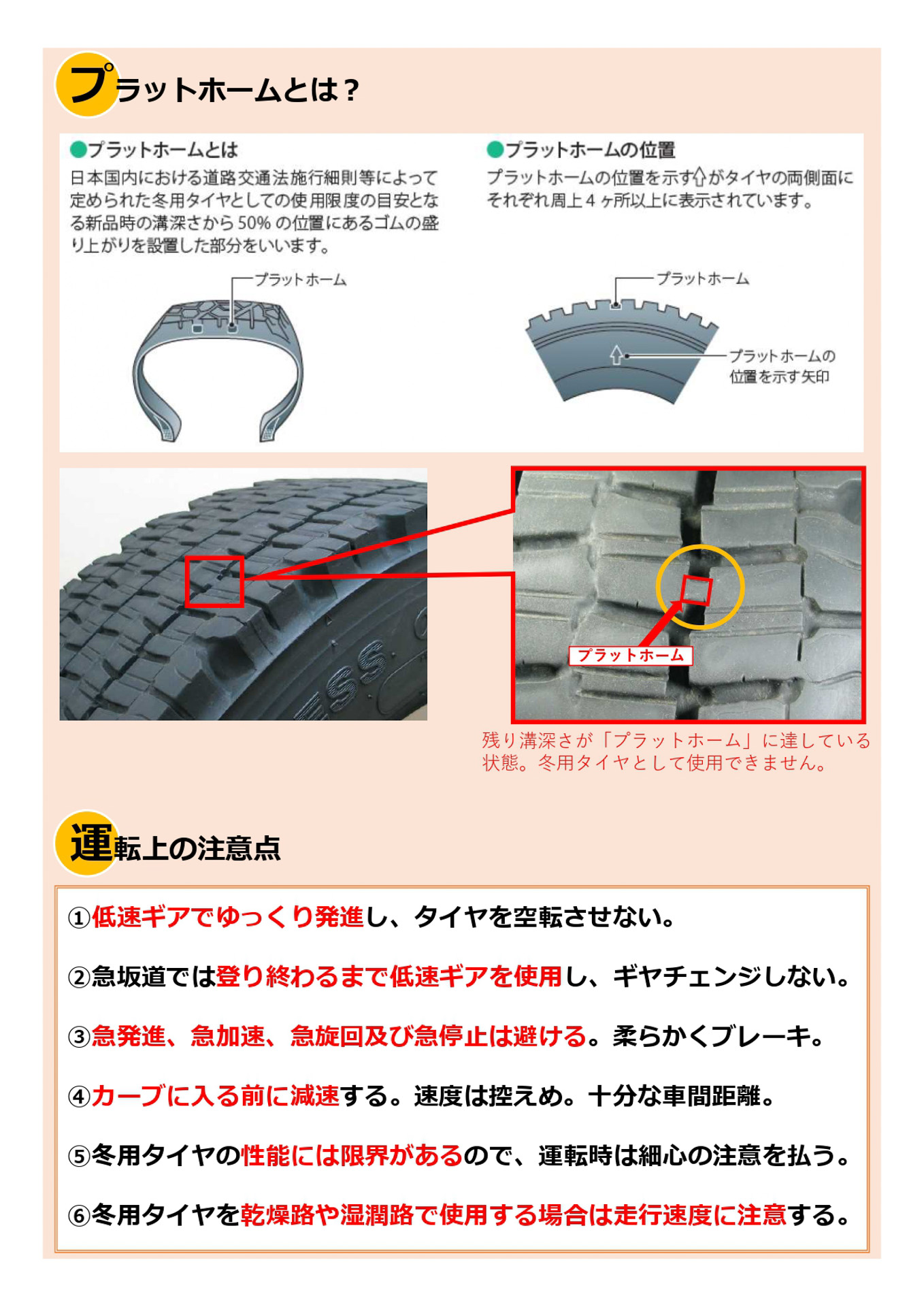 プラットホームとは？

●プラットホームとは
日本国内における道路交通法施行細則等によって定められた冬用タイヤとしての使用限度の目安となる新品時の溝深さから50%の位置にあるゴムの盛り上がりを設置した部分をいいます。

プラットホーム

●プラットホームの位置
プラットホームの位置を示す⇧がタイヤの両側面にそれぞれ周上4ヶ所以上に表示されています。

プラットホーム

プラットホームの位置を示す矢印

プラットホーム

残り溝深さが「プラットホーム」に達している状態。冬用タイヤとして使用できません。

運転上の注意点

①低速ギアでゆっくり発進し、タイヤを空転させない。

②急坂道では登り終わるまで低速ギアを使用し、ギヤチェンジしない。

③急発進、急加速、急旋回及び急停止は避ける。柔らかくブレーキ。

④カーブに入る前に減速する。速度は控えめ。十分な車間距離。

⑤冬用タイヤの性能には限界があるので、運転時は細心の注意を払う。

⑥冬用タイヤを乾燥路や湿潤路で使用する場合は走行速度に注意する。