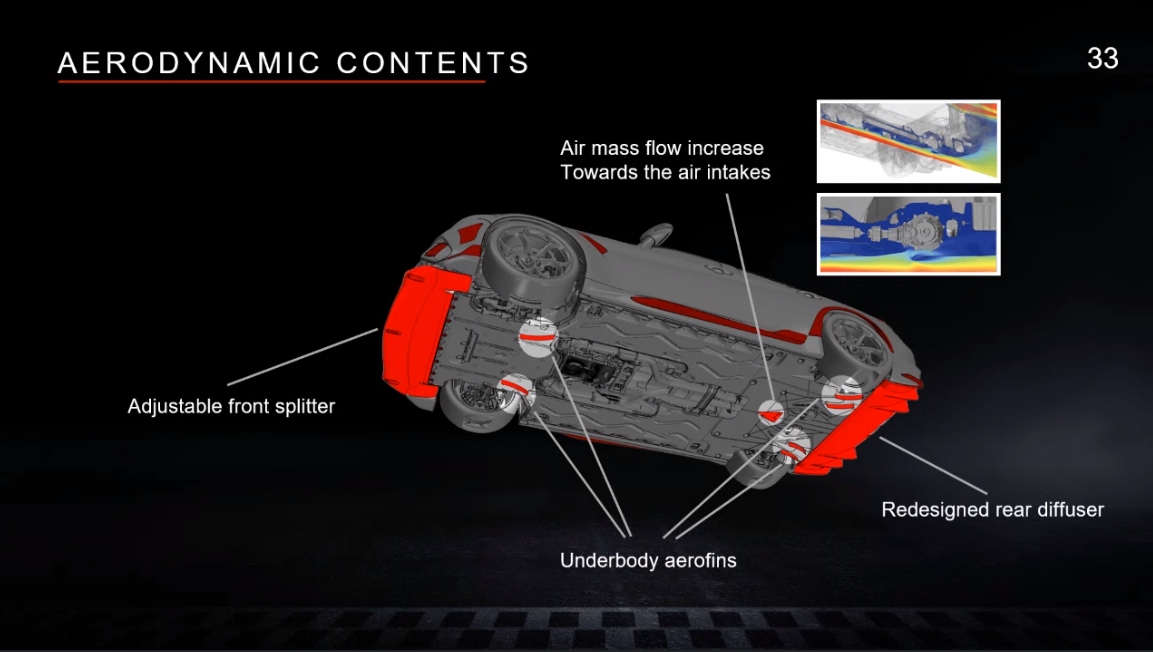 AERODYNAMIC CONTENTS

33

Air mass flow increase
Towards the air intakes

Adjustable front splitter

Redesigned rear diffuser

Underbody aerofins