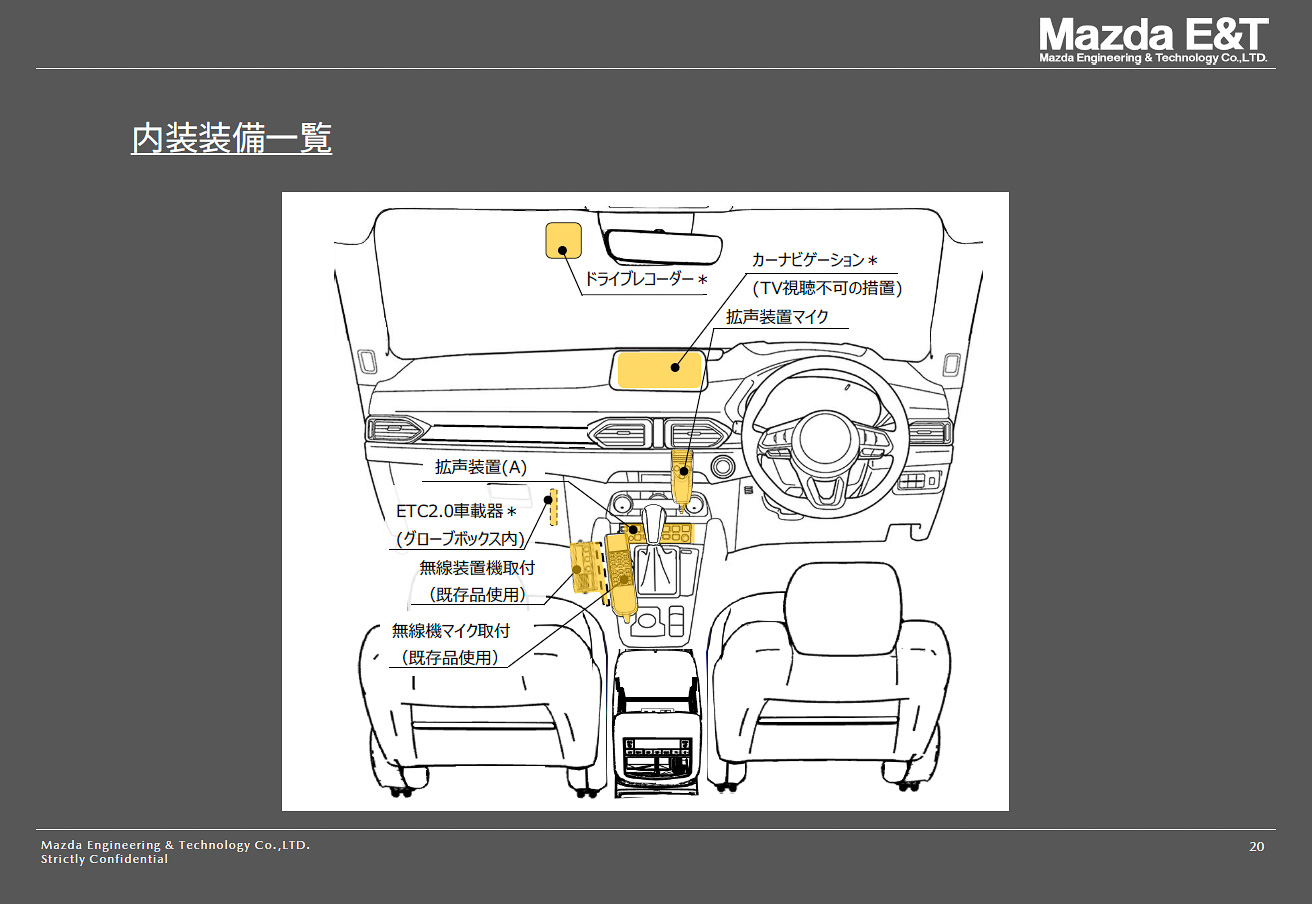 Mazda E&T
Mazda Engineering & Technology Co.,LTD.

内装装備一覧

ドライブレコーダー＊

カーナビゲーション＊
（TV視聴不可の措置）

拡声装置マイク

拡声装置(A)

ETC2.0車載器＊
(グローブボックス内)

無線装置機取付
（既存品使用）

無線機マイク取付
（既存品使用）

Mazda Engineering & Technology Co.,LTD.
Strictly Confidential

20