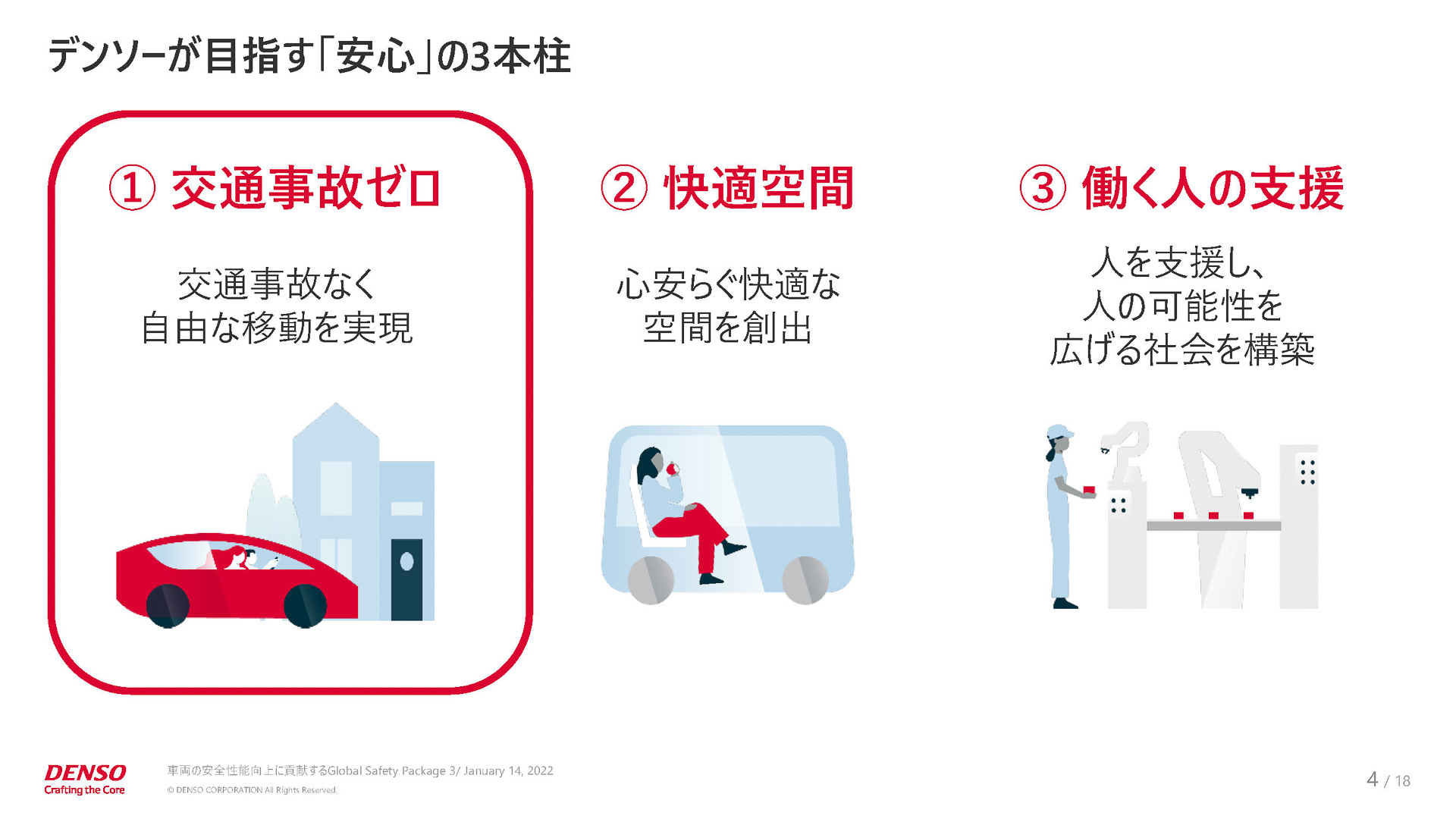 デンソーが目指す「安心」の3本柱

① 交通事故ゼロ

交通事故なく
自由な移動を実現

② 快適空間

心安らぐ快適な
空間を創出

③ 働く人の支援

人を支援し、
人の可能性を
広げる社会を構築

DENSO
Crafting the Core

車両の安全性能向上に貢献するGlobal Safety Package 3/ January 14, 2022
© DENSO CORPORATION All Rights Reserved.

4 / 18