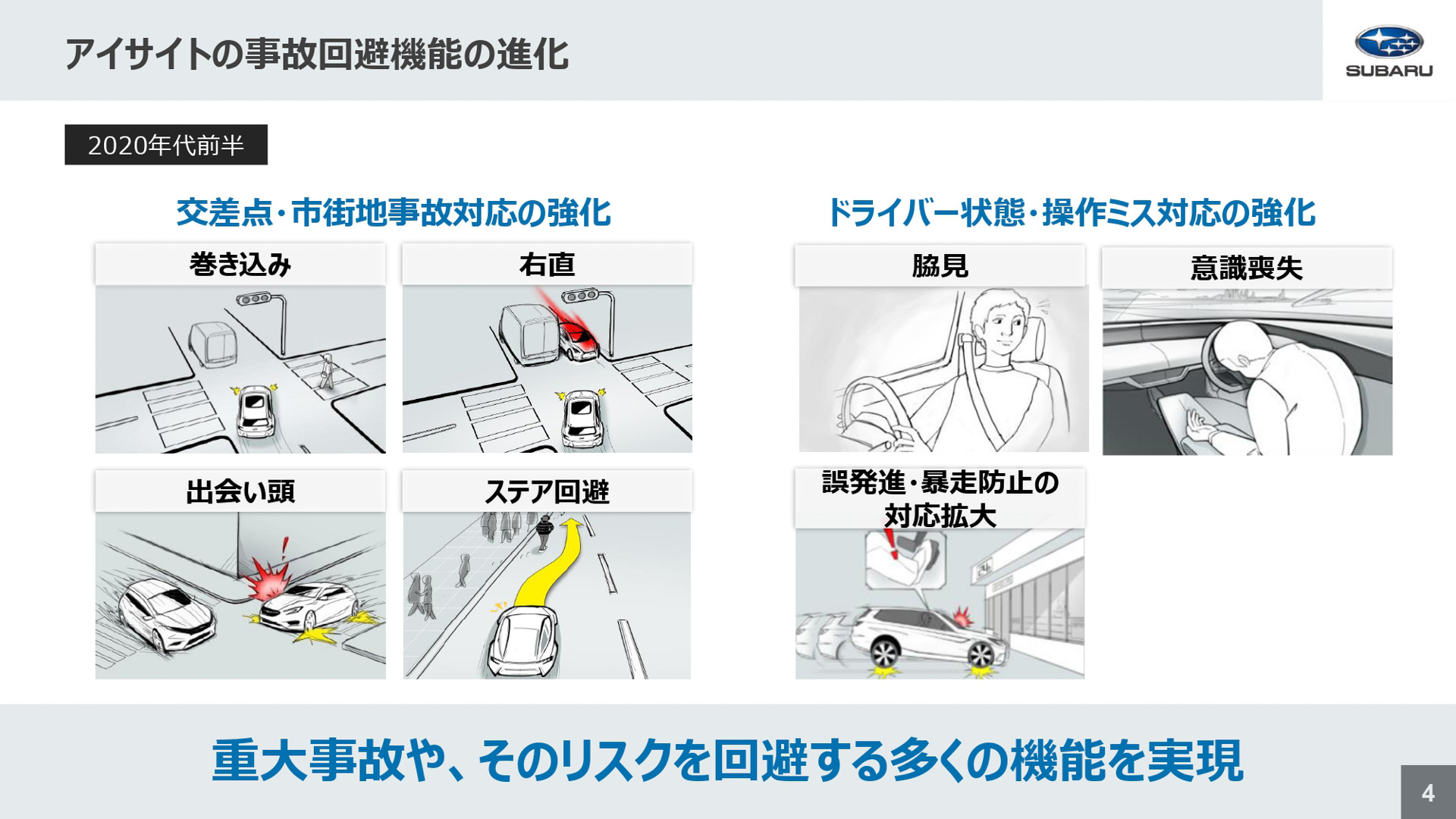 アイサイトの事故回避機能の進化

SUBARU

2020年代前半

交差点・市街地事故対応の強化

巻き込み

右直

出会い頭

ステア回避

ドライバー状態・操作ミス対応の強化

脇見

意識喪失

誤発進・暴走防止の対応拡大

重大事故や、そのリスクを回避する多くの機能を実現

4