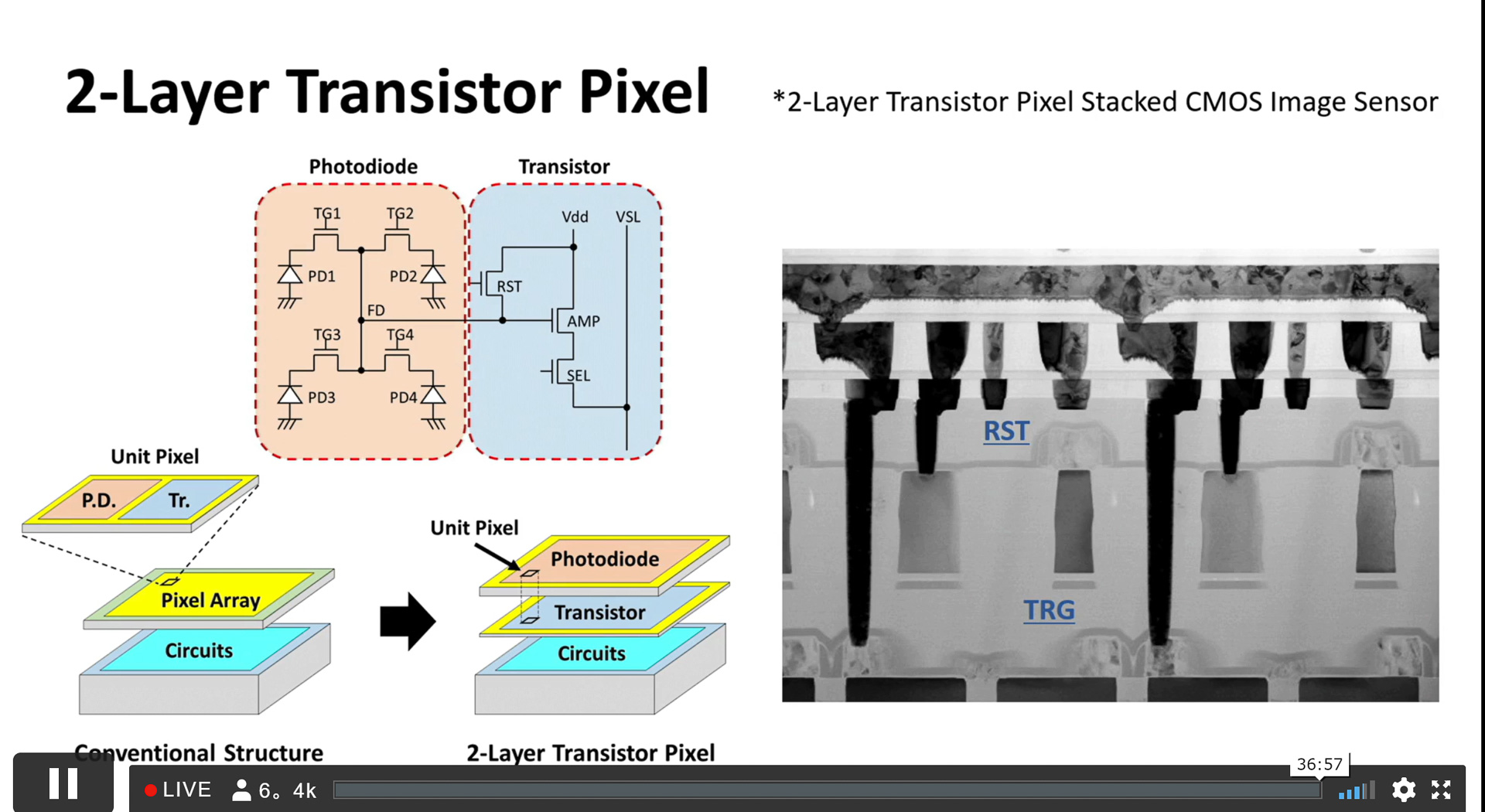 2-Layer Transistor Pixel

*2-Layer Transistor Pixel Stacked CMOS Image Sensor

Photodiode

Transistor

TG1

TG2

PD1

PD2

FD

TG3

TG4

PD3

PD4

Vdd

VSL

RST

AMP

SEL

Unit Pixel

P.D.

Tr.

Pixel Array

Circuits

Unit Pixel

Photodiode

Transistor

Circuits

RST

TRG

Conventional Structure

2-Layer Transistor Pixel

36:57

LIVE

6。4k