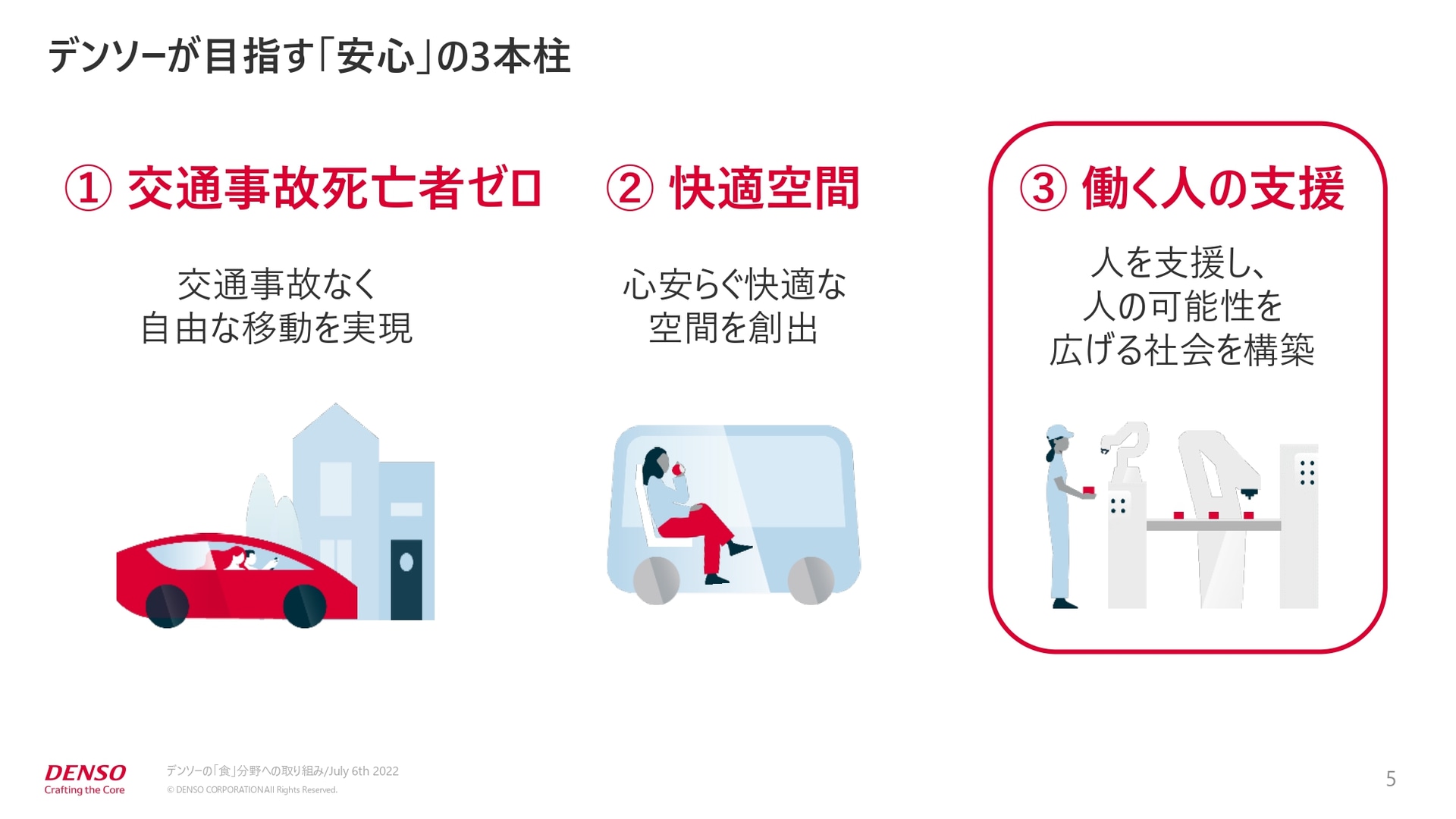 デンソーが目指す「安心」の3本柱

① 交通事故死亡者ゼロ

交通事故なく
自由な移動を実現

② 快適空間

心安らぐ快適な
空間を創出

③ 働く人の支援

人を支援し、
人の可能性を
広げる社会を構築

DENSO
Crafting the Core

デンソーの「食」分野への取り組み/July 6th 2022
© DENSO CORPORATIONAll Rights Reserved.

5