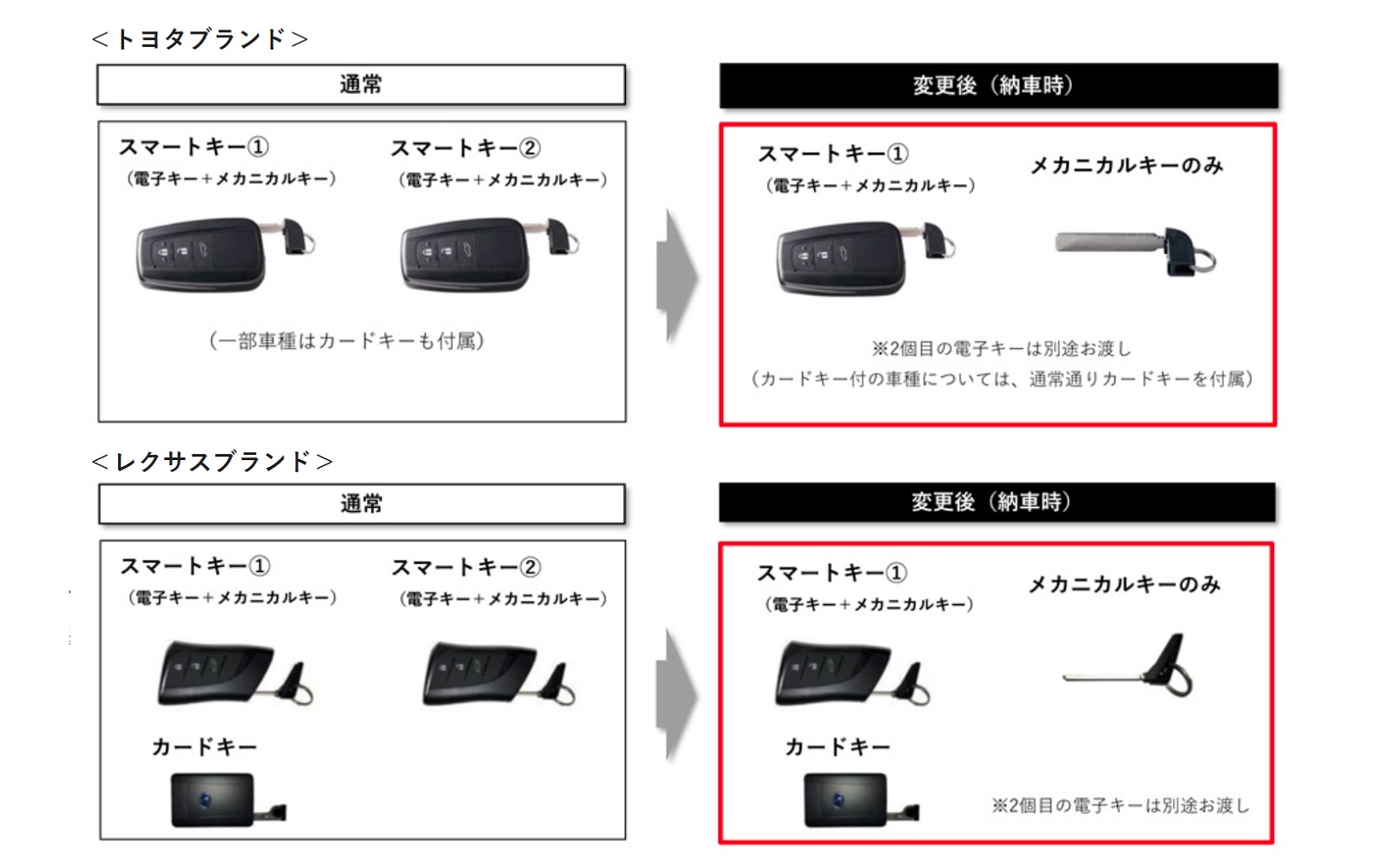 ＜トヨタブランド＞

通常

スマートキー①
（電子キー＋メカニカルキー）

スマートキー②
（電子キー＋メカニカルキー）

（一部車種はカードキーも付属）

変更後（納車時）

スマートキー①
（電子キー＋メカニカルキー）

メカニカルキーのみ

※2個目の電子キーは別途お渡し
（カードキー付の車種については、通常通りカードキーを付属）

＜レクサスブランド＞

通常

スマートキー①
（電子キー＋メカニカルキー）

スマートキー②
（電子キー＋メカニカルキー）

カードキー

変更後（納車時）

スマートキー①
（電子キー＋メカニカルキー）

メカニカルキーのみ

カードキー

※2個目の電子キーは別途お渡し