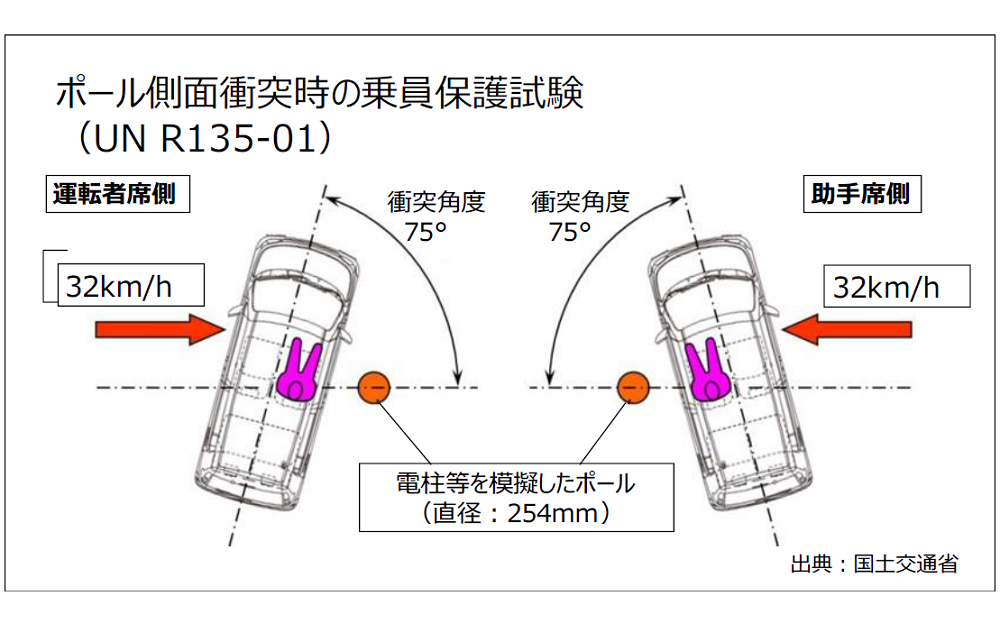 ポール側面衝突時の乗員保護試験
（UN R135-01）

運転者席側

衝突角度
75°

衝突角度
75°

助手席側

32km/h

32km/h

電柱等を模擬したポール
（直径：254mm）

出典：国土交通省