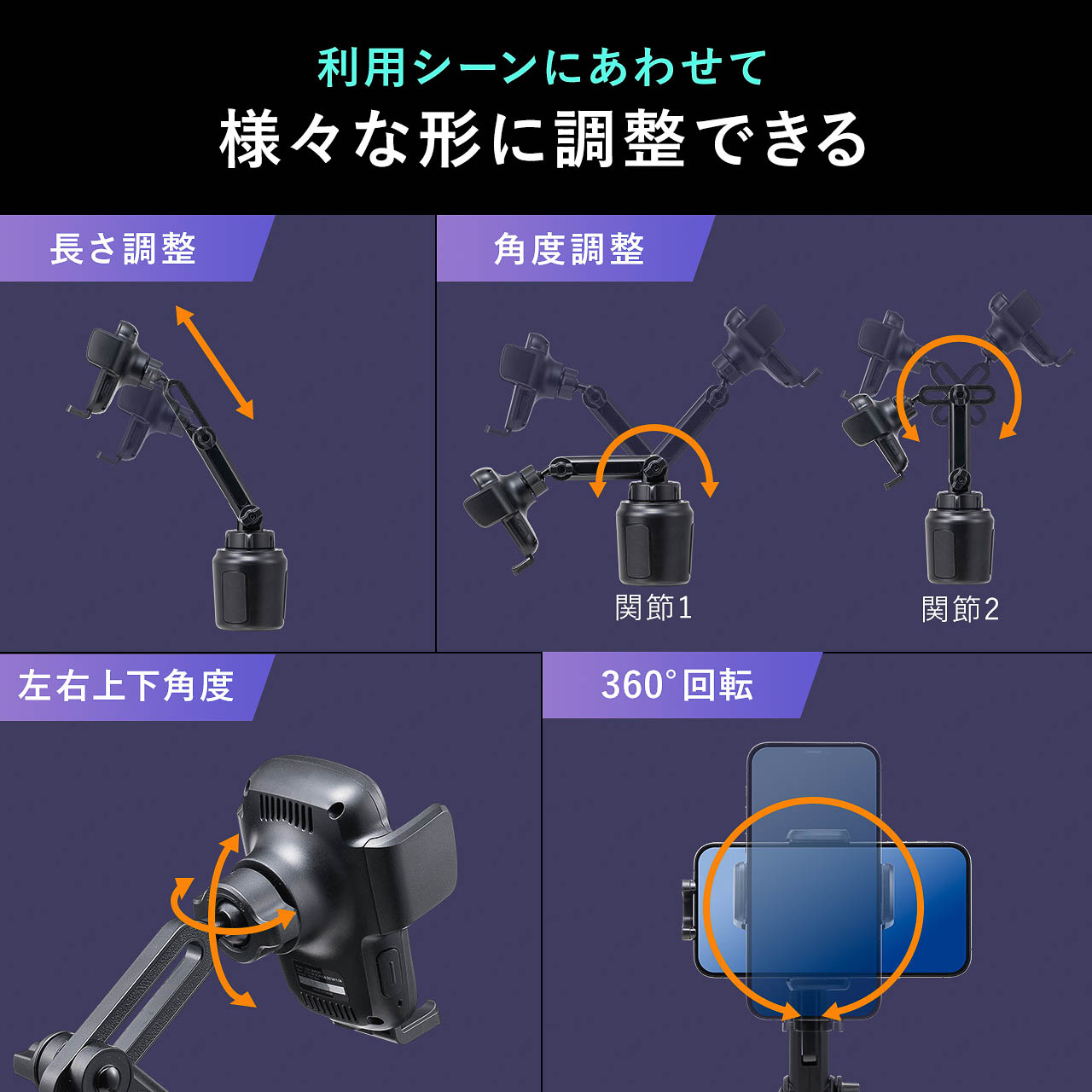 利用シーンにあわせて
様々な形に調整できる

長さ調整

角度調整

関節1

関節2

左右上下角度

360°回転