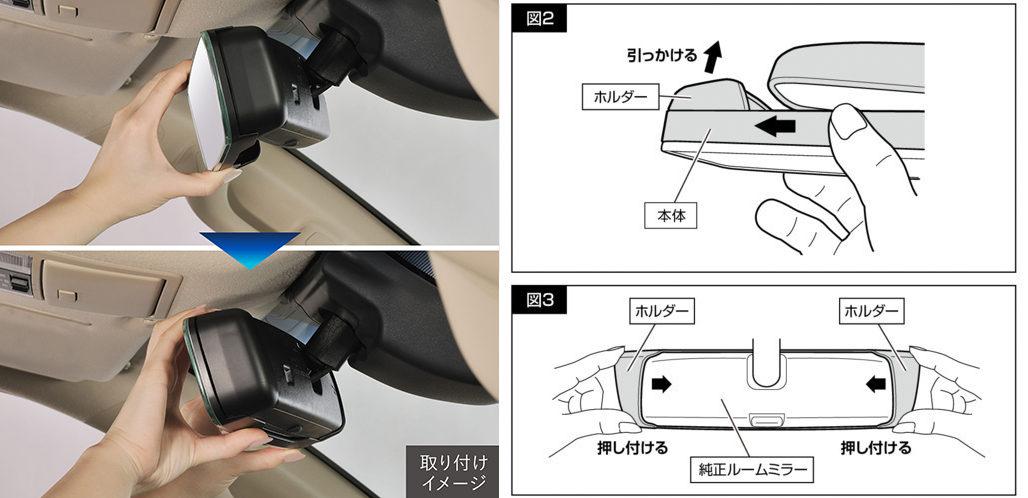 取り付け
イメージ

図2
引っかける
ホルダー
本体

図3
ホルダー
ホルダー
押し付ける
押し付ける
純正ルームミラー