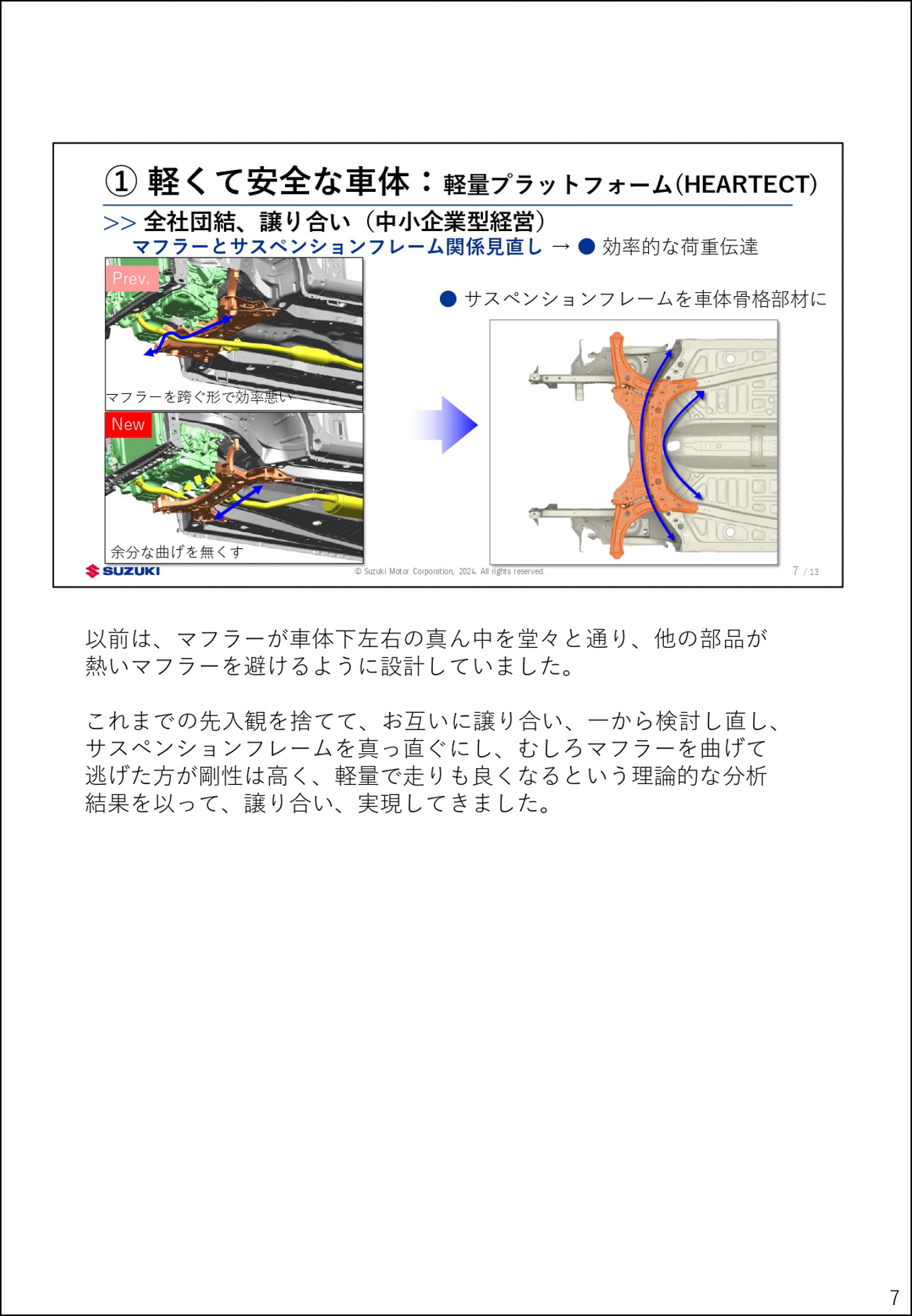 ① 軽くて安全な車体：軽量プラットフォーム(HEARTECT)

>> 全社団結、譲り合い（中小企業型経営）

マフラーとサスペンションフレーム関係見直し → ● 効率的な荷重伝達

Prev.

マフラーを跨ぐ形で効率悪い

New

余分な曲げを無くす

● サスペンションフレームを車体骨格部材に

SUZUKI

© Suzuki Motor Corporation, 2024. All rights reserved.

7 / 13

以前は、マフラーが車体下左右の真ん中を堂々と通り、他の部品が熱いマフラーを避けるように設計していました。

これまでの先入観を捨てて、お互いに譲り合い、一から検討し直し、サスペンションフレームを真っ直ぐにし、むしろマフラーを曲げて逃げた方が剛性は高く、軽量で走りも良くなるという理論的な分析結果を以って、譲り合い、実現してきました。

7