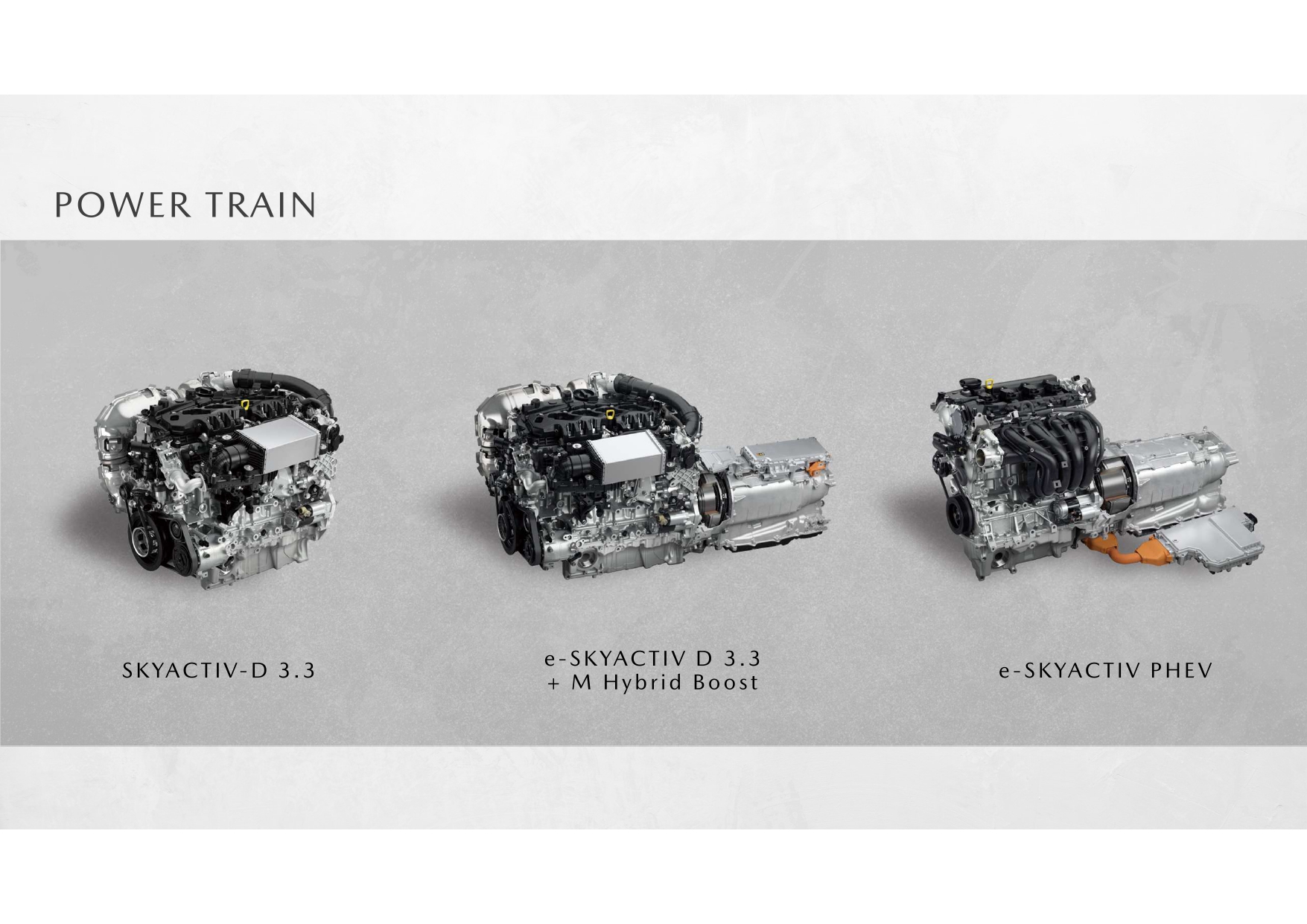 POWER TRAIN

SKYACTIV-D 3.3

e-SKYACTIV D 3.3
+ M Hybrid Boost

e-SKYACTIV PHEV