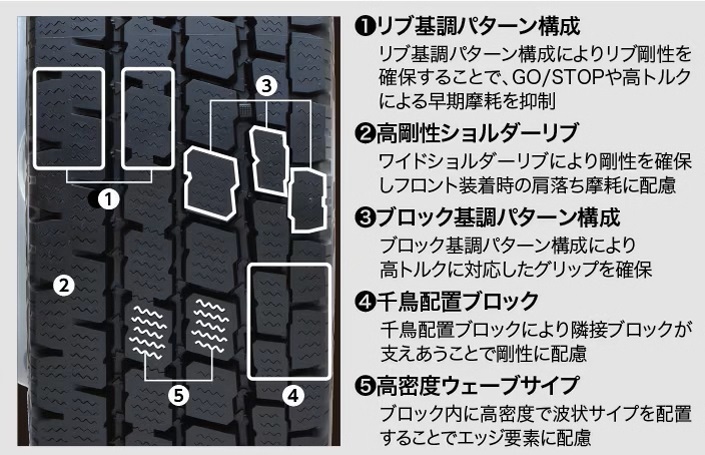 3

1

2

5

4

❶リブ基調パターン構成
リブ基調パターン構成によりリブ剛性を確保することで、GO/STOPや高トルクによる早期摩耗を抑制

❷高剛性ショルダーリブ
ワイドショルダーリブにより剛性を確保しフロント装着時の肩落ち摩耗に配慮

❸ブロック基調パターン構成
ブロック基調パターン構成により高トルクに対応したグリップを確保

❹千鳥配置ブロック
千鳥配置ブロックにより隣接ブロックが支えあうことで剛性に配慮

❺高密度ウェーブサイプ
ブロック内に高密度で波状サイプを配置することでエッジ要素に配慮