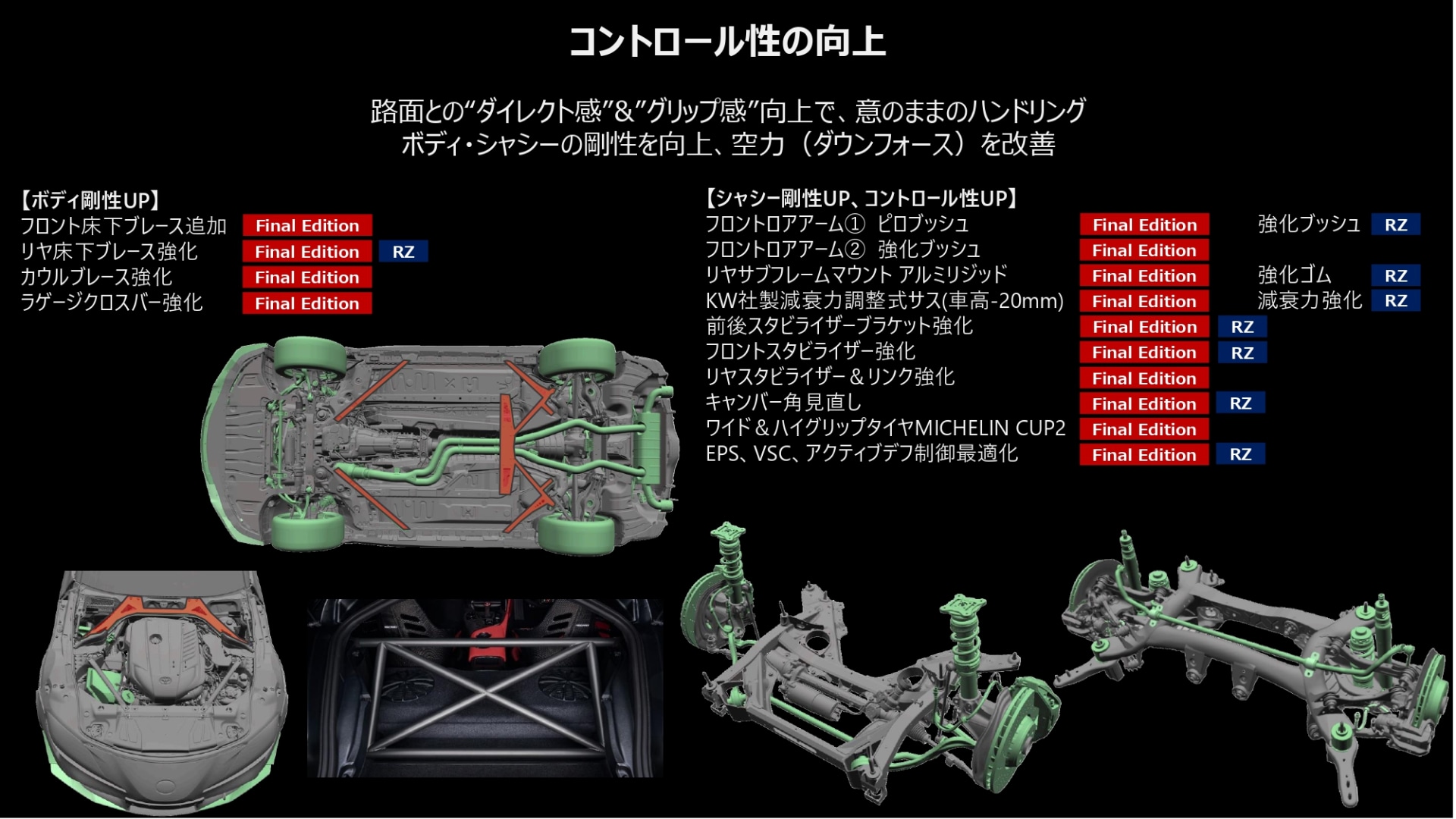 コントロール性の向上

路面との“ダイレクト感”&”グリップ感”向上で、意のままのハンドリング
ボディ・シャシーの剛性を向上、空力（ダウンフォース）を改善

【ボディ剛性UP】
フロント床下ブレース追加 Final Edition
リヤ床下ブレース強化 Final Edition RZ
カウルブレース強化 Final Edition
ラゲージクロスバー強化 Final Edition

【シャシー剛性UP、コントロール性UP】
フロントロアアーム① ピロブッシュ Final Edition 強化ブッシュ RZ
フロントロアアーム② 強化ブッシュ Final Edition
リヤサブフレームマウント アルミリジッド Final Edition 強化ゴム RZ
KW社製減衰力調整式サス(車高-20mm) Final Edition 減衰力強化 RZ
前後スタビライザーブラケット強化 Final Edition RZ
フロントスタビライザー強化 Final Edition RZ
リヤスタビライザー＆リンク強化 Final Edition
キャンバー角見直し Final Edition RZ
ワイド＆ハイグリップタイヤMICHELIN CUP2 Final Edition
EPS、VSC、アクティブデフ制御最適化 Final Edition RZ