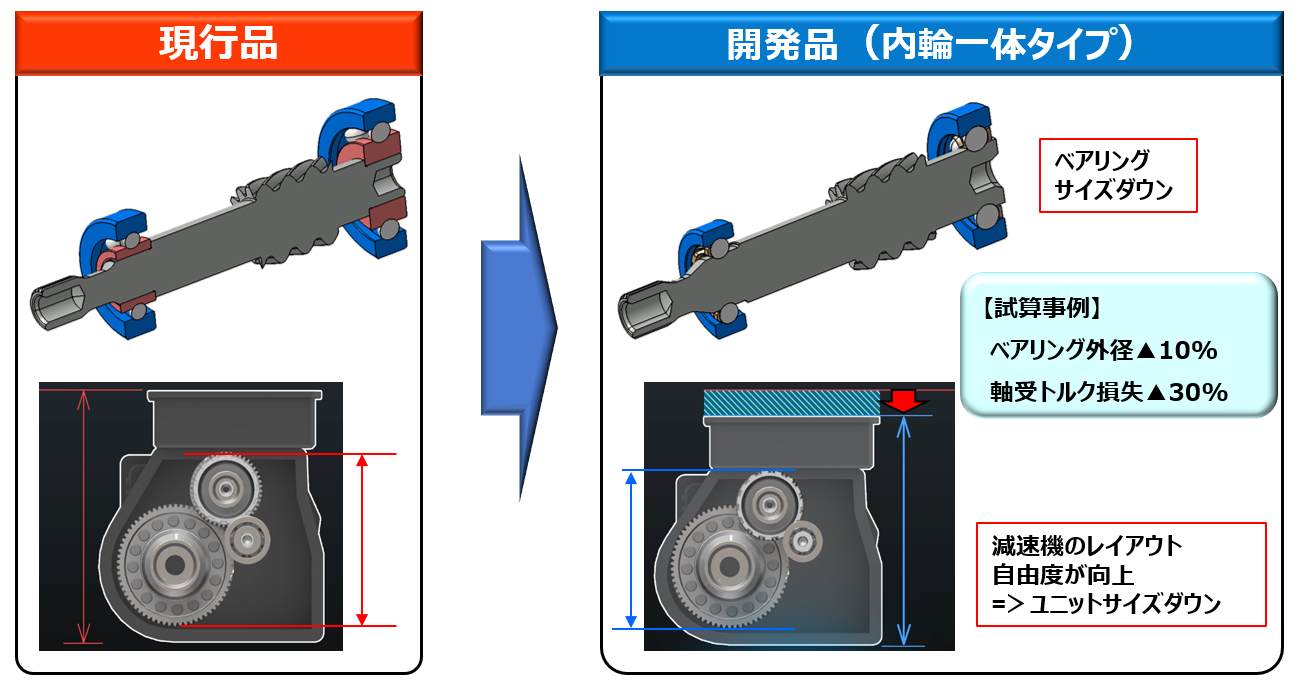 現行品

開発品（内輪一体タイプ）

ベアリング
サイズダウン

【試算事例】
ベアリング外径▲10%
軸受トルク損失▲30%

減速機のレイアウト
自由度が向上
=> ユニットサイズダウン