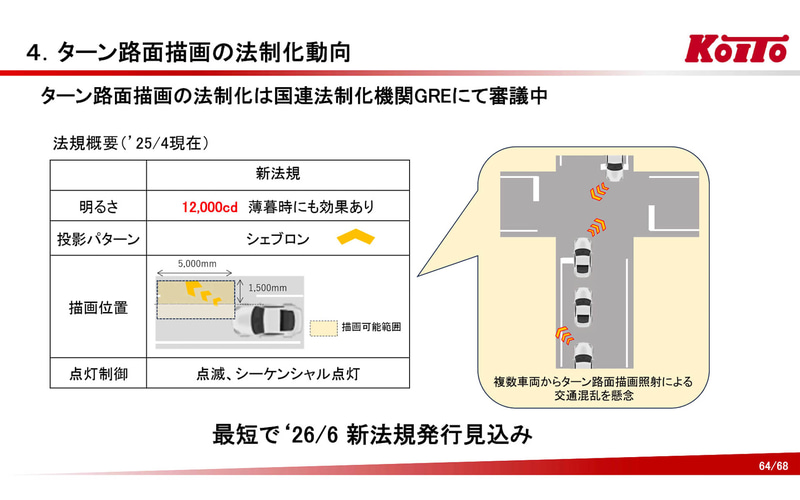 4. ターン路面描画の法制化動向

KOITO

ターン路面描画の法制化は国連法制化機関GREにて審議中

法規概要（'25/4現在）

| | 新法規 |
|---|---|
| 明るさ | 12,000cd 薄暮時にも効果あり |
| 投影パターン | シェブロン |
| 描画位置 | 5,000mm 1,500mm 描画可能範囲 |
| 点灯制御 | 点滅、シーケンシャル点灯 |

複数車両からターン路面描画照射による交通混乱を懸念

最短で '26/6 新法規発行見込み

64/68