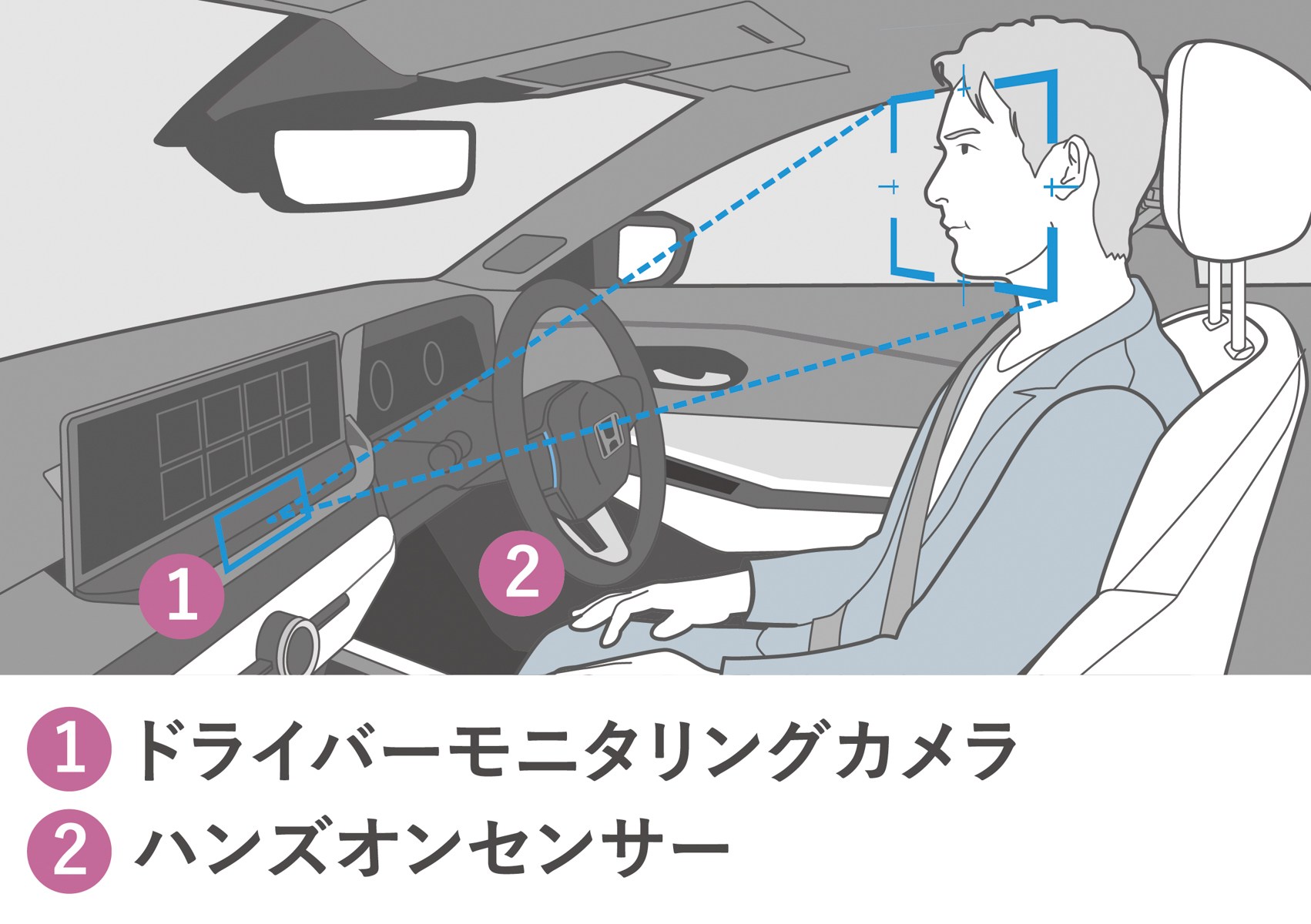 1

2

1 ドライバーモニタリングカメラ
2 ハンズオンセンサー