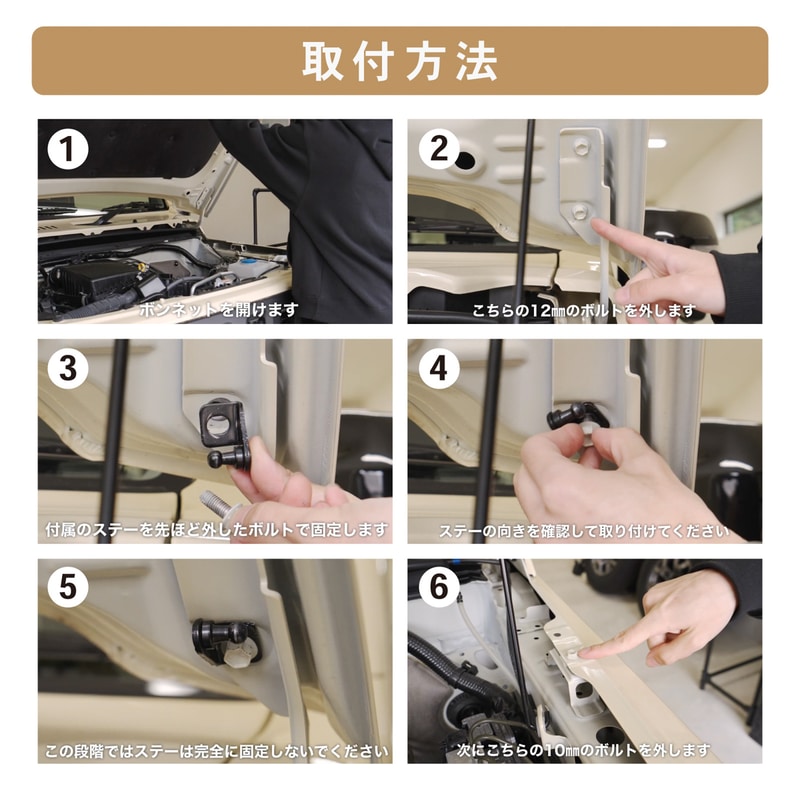 取付方法

1
ボンネットを開けます

2
こちらの12㎜のボルトを外します

3
付属のステーを先ほど外したボルトで固定します

4
ステーの向きを確認して取り付けてください

5
この段階ではステーは完全に固定しないでください

6
次にこちらの10㎜のボルトを外します