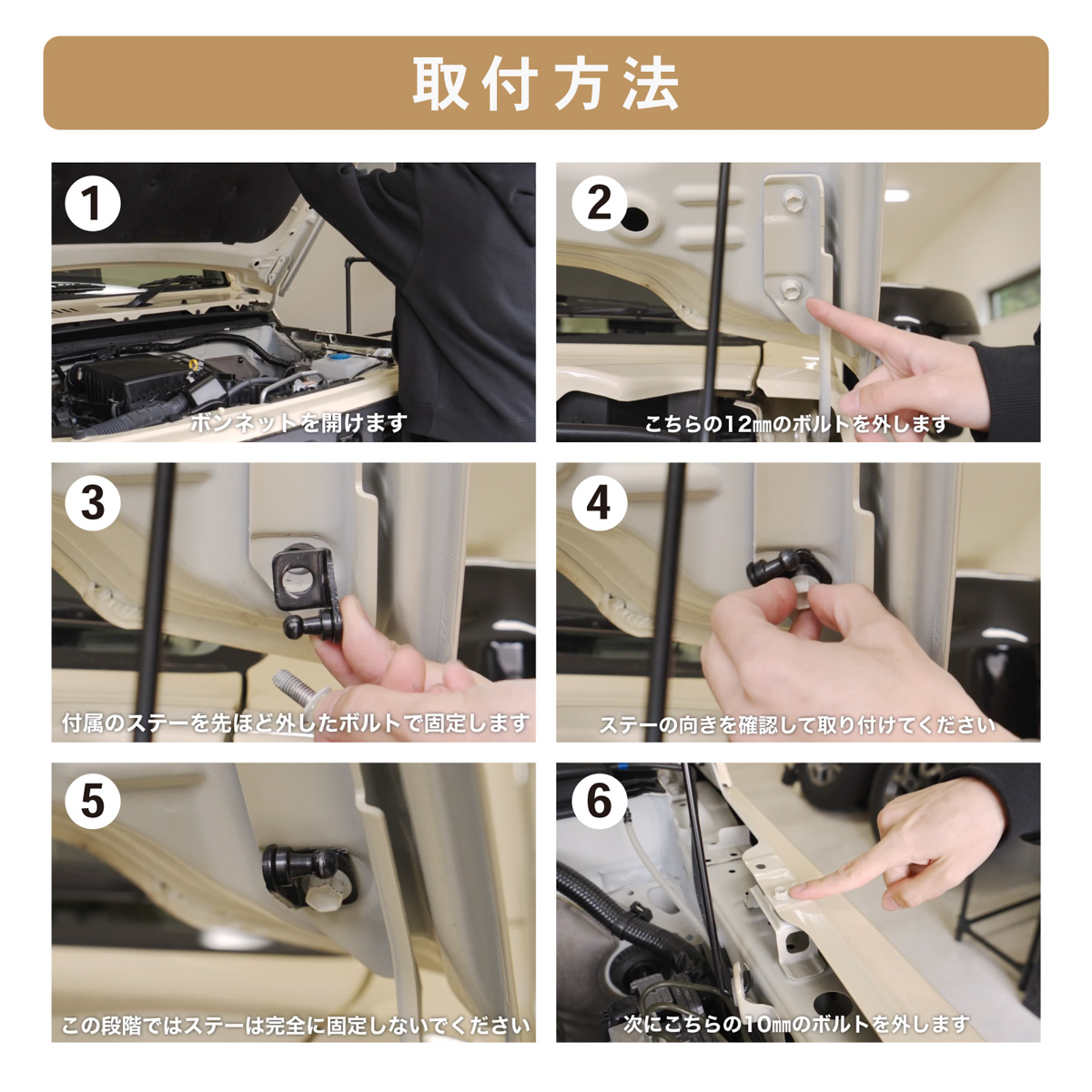 取付方法

1
ボンネットを開けます

2
こちらの12㎜のボルトを外します

3
付属のステーを先ほど外したボルトで固定します

4
ステーの向きを確認して取り付けてください

5
この段階ではステーは完全に固定しないでください

6
次にこちらの10㎜のボルトを外します