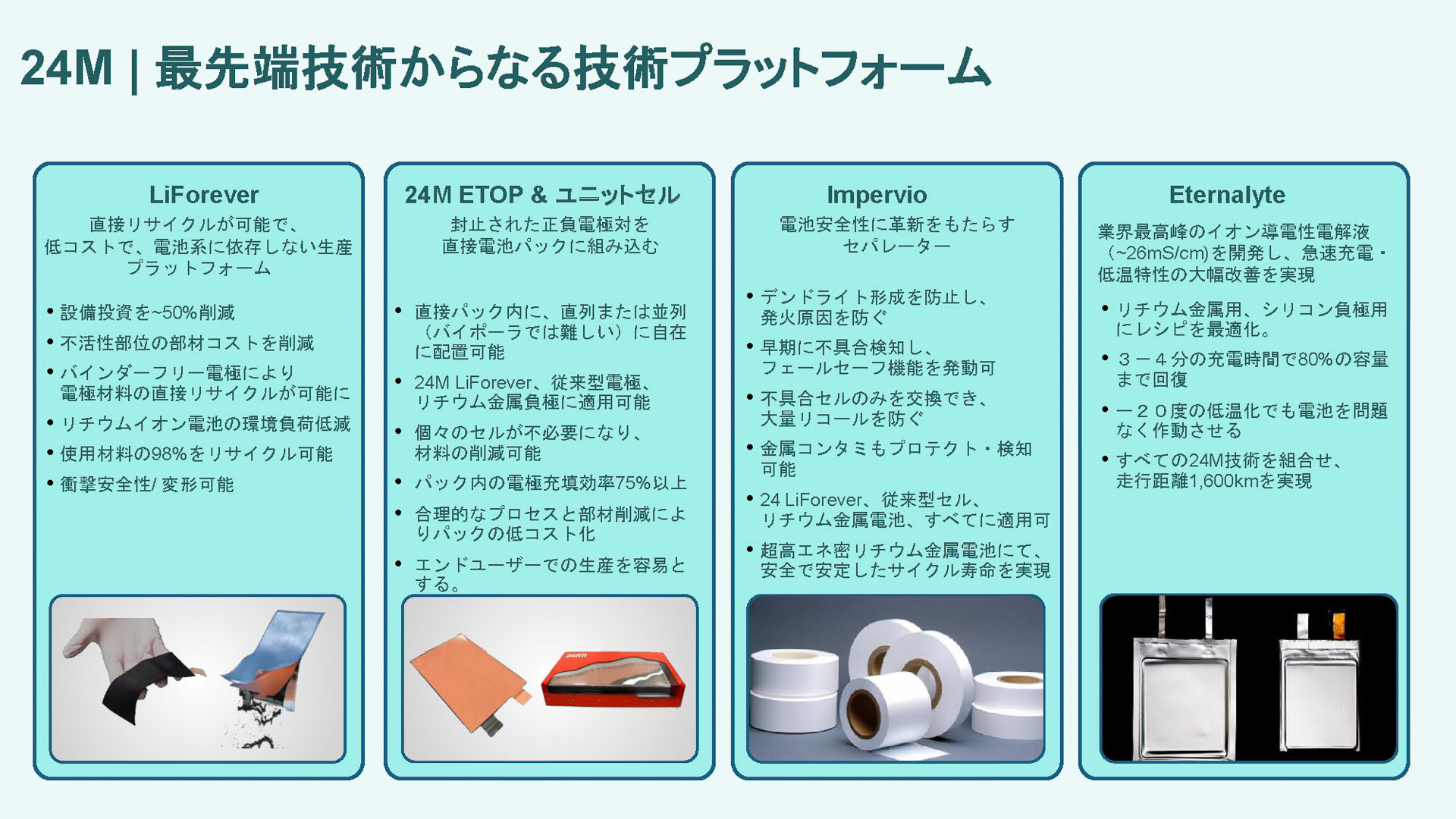 24M | 最先端技術からなる技術プラットフォーム

LiForever
直接リサイクルが可能で、低コストで、電池系に依存しない生産プラットフォーム

• 設備投資を~50%削減
• 不活性部位の部材コストを削減
• バインダーフリー電極により電極材料の直接リサイクルが可能に
• リチウムイオン電池の環境負荷低減
• 使用材料の98%をリサイクル可能
• 衝撃安全性/ 変形可能

24M ETOP & ユニットセル
封止された正負電極対を直接電池パックに組み込む

• 直接パック内に、直列または並列（バイポーラでは難しい）に自在に配置可能
• 24M LiForever、従来型電極、リチウム金属負極に適用可能
• 個々のセルが不必要になり、材料の削減可能
• パック内の電極充填効率75%以上
• 合理的なプロセスと部材削減によりパックの低コスト化
• エンドユーザーでの生産を容易とする。

24M

Impervio
電池安全性に革新をもたらすセパレーター

• デンドライト形成を防止し、発火原因を防ぐ
• 早期に不具合検知し、フェールセーフ機能を発動可
• 不具合セルのみを交換でき、大量リコールを防ぐ
• 金属コンタミもプロテクト・検知可能
• 24 LiForever、従来型セル、リチウム金属電池、すべてに適用可
• 超高エネ密リチウム金属電池にて、安全で安定したサイクル寿命を実現

Eternalyte
業界最高峰のイオン導電性電解液（~26mS/cm)を開発し、急速充電・低温特性の大幅改善を実現

• リチウム金属用、シリコン負極用にレシピを最適化。
• ３－４分の充電時間で80%の容量まで回復
• －２０度の低温化でも電池を問題なく作動させる
• すべての24M技術を組合せ、走行距離1,600kmを実現