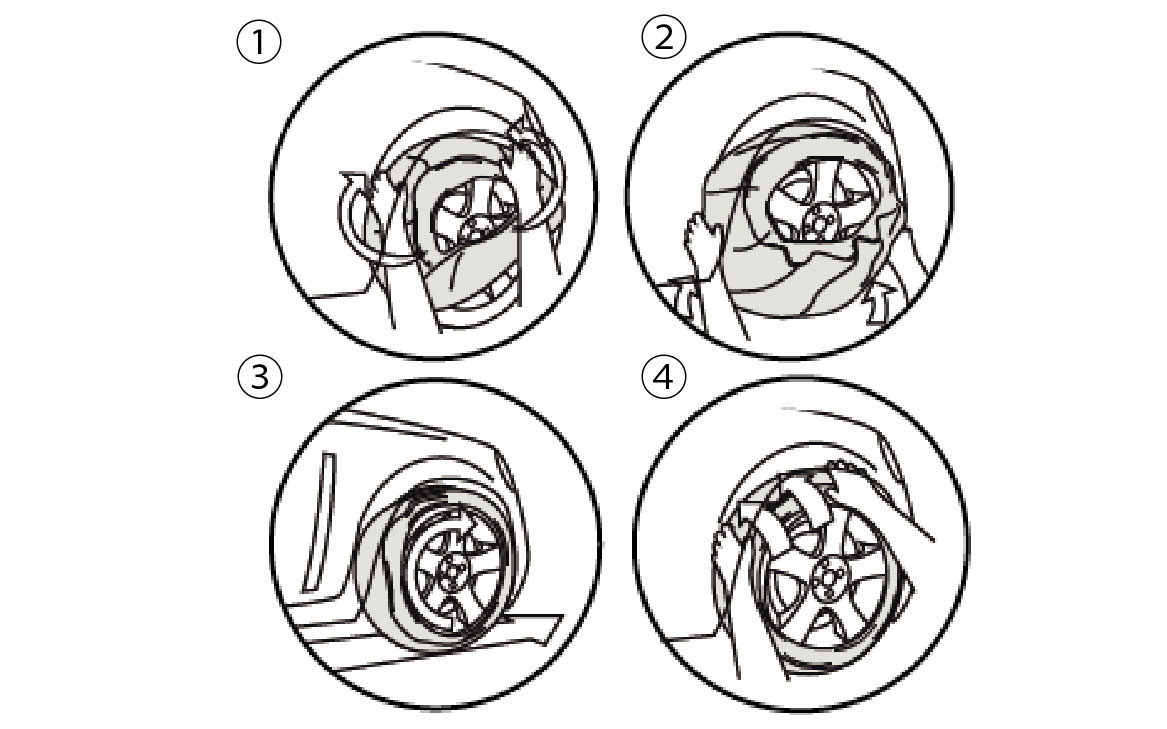 ①
②
③
④